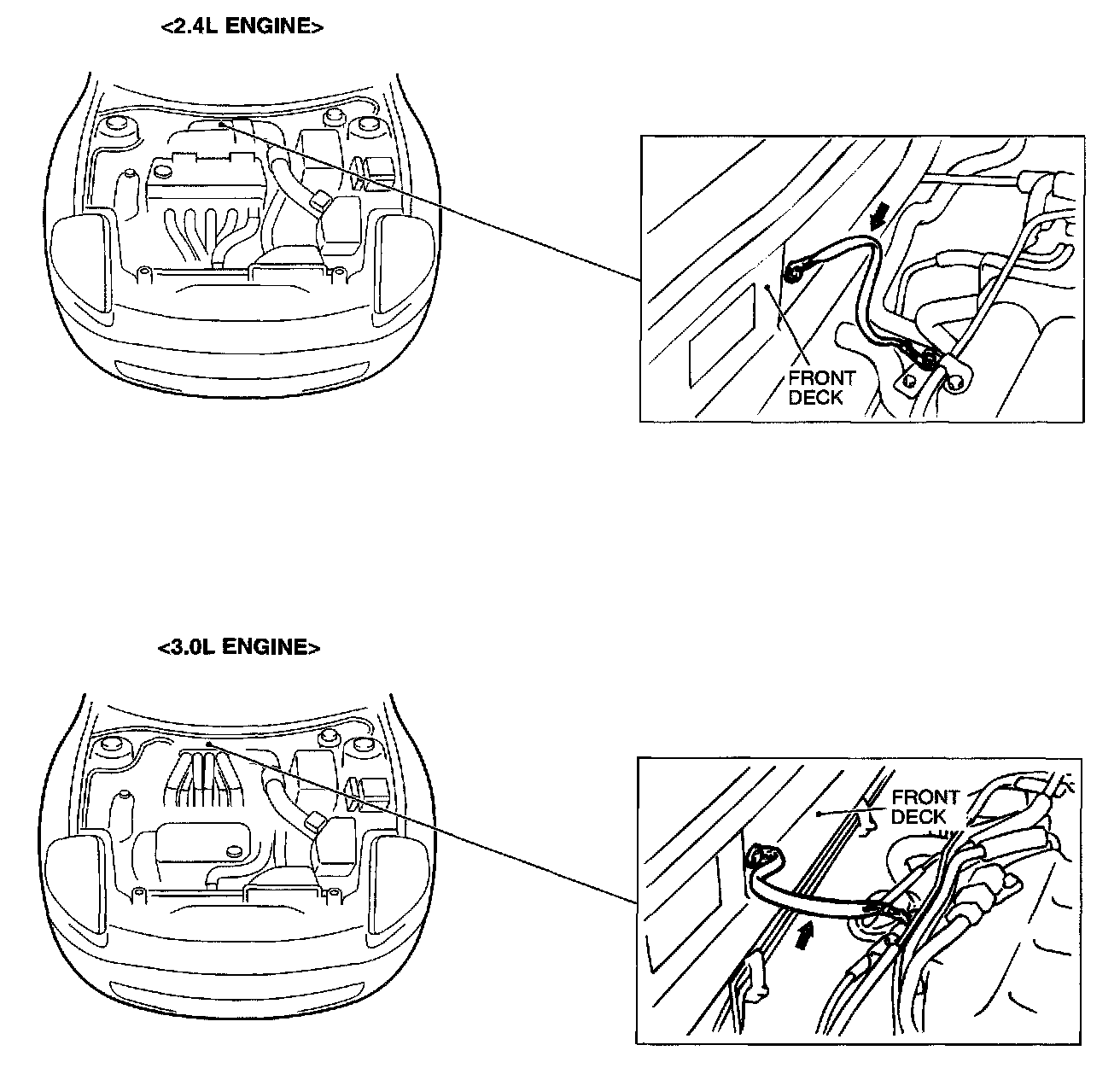 <2.4L ENGINE>

FRONT DECK

<3.0L ENGINE>

FRONT DECK