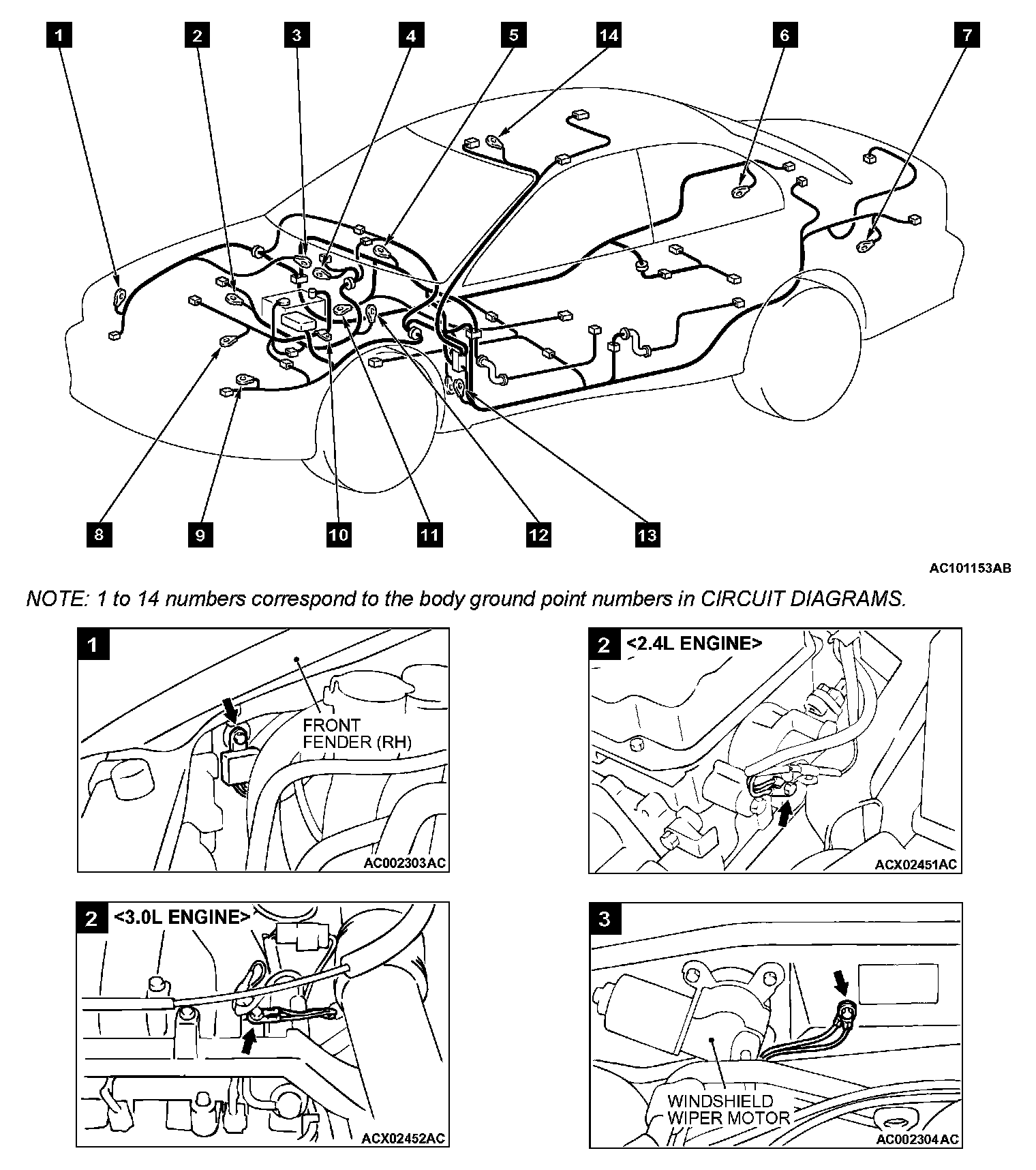 1 2 3 4 5 14 6 7

8 9 10 11 12 13

AC101153AB

NOTE: 1 to 14 numbers correspond to the body ground point numbers in CIRCUIT DIAGRAMS.

1

FRONT FENDER (RH)

AC002303AC

2 <2.4L ENGINE>

ACX02451AC

2 <3.0L ENGINE>

ACX02452AC

3

WINDSHIELD WIPER MOTOR

AC002304AC