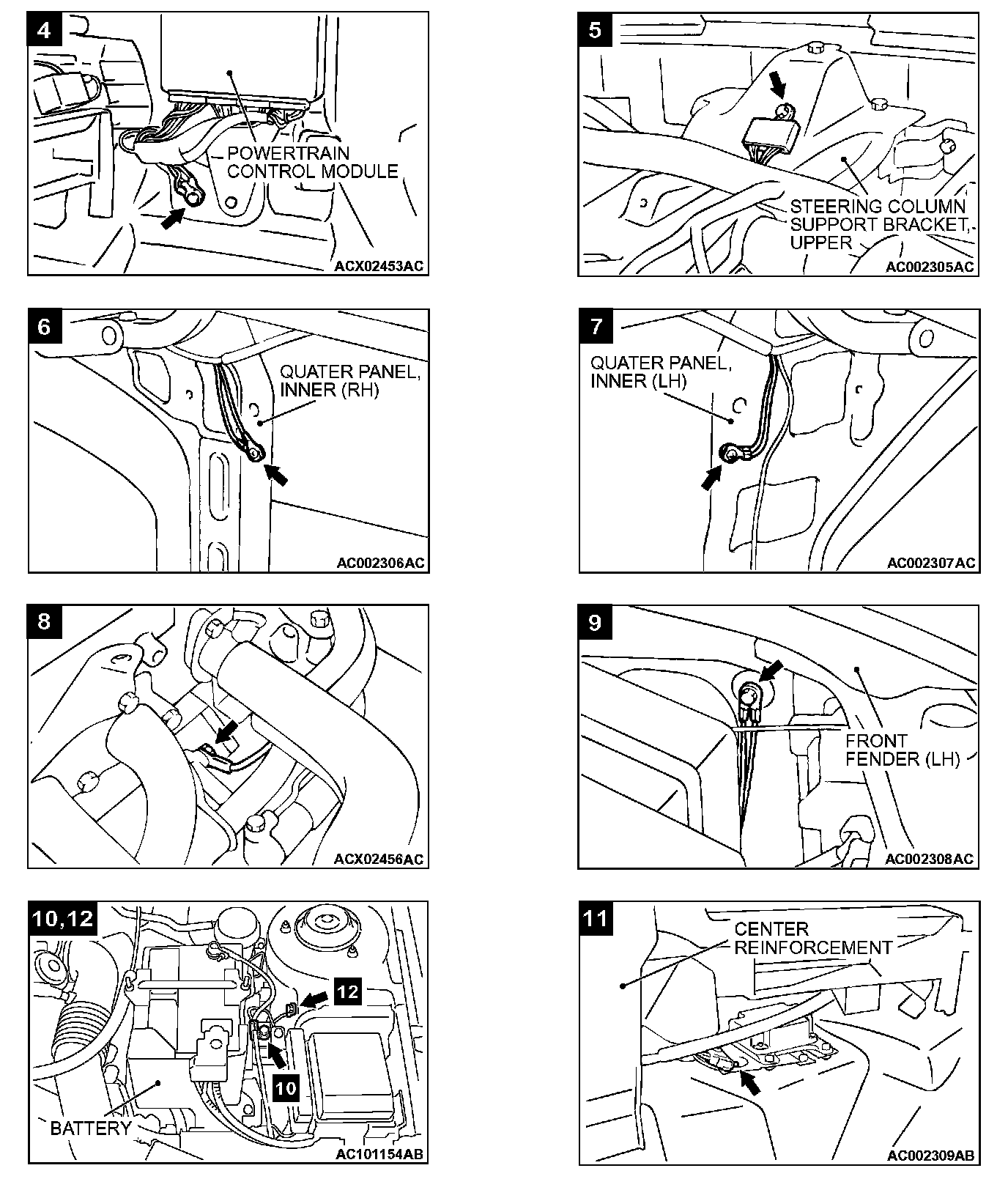 4
POWERTRAIN CONTROL MODULE
ACX02453AC

5
STEERING COLUMN SUPPORT BRACKET, UPPER
AC002305AC

6
QUATER PANEL, INNER (RH)
AC002306AC

7
QUATER PANEL, INNER (LH)
AC002307AC

8
ACX02456AC

9
FRONT FENDER (LH)
AC002308AC

10,12
12
10
BATTERY
AC101154AB

11
CENTER REINFORCEMENT
AC002309AB