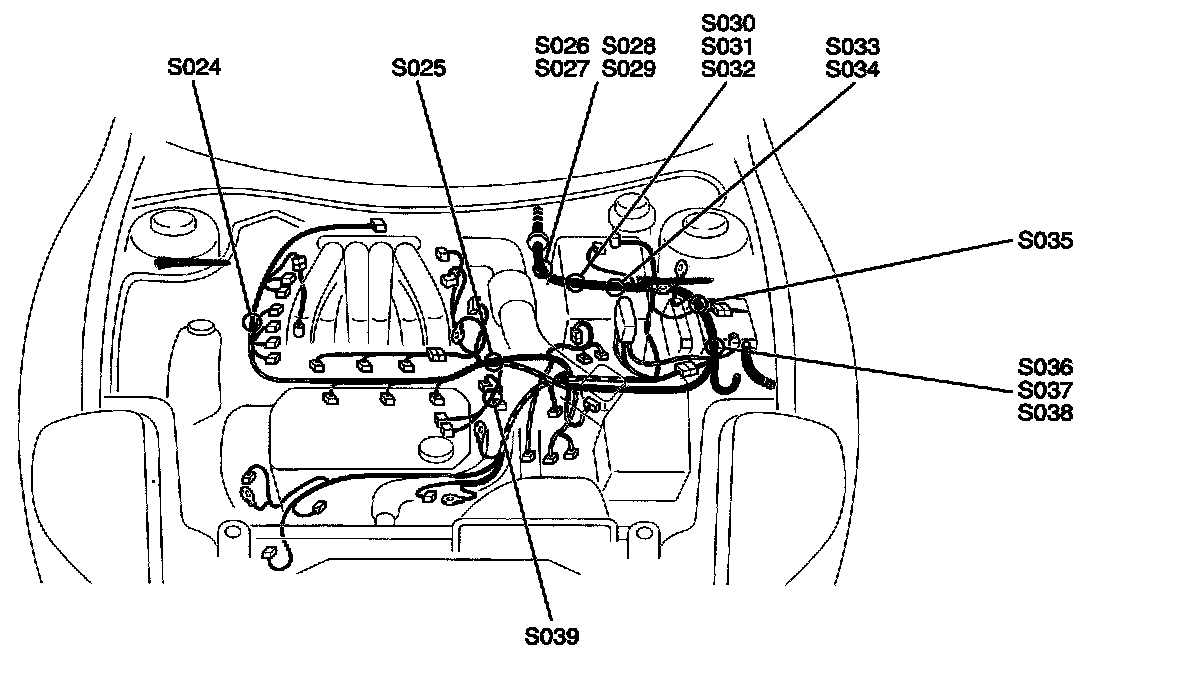 S024

S025

S026
S027

S028
S029

S030
S031
S032

S033
S034

S035

S036
S037
S038

S039