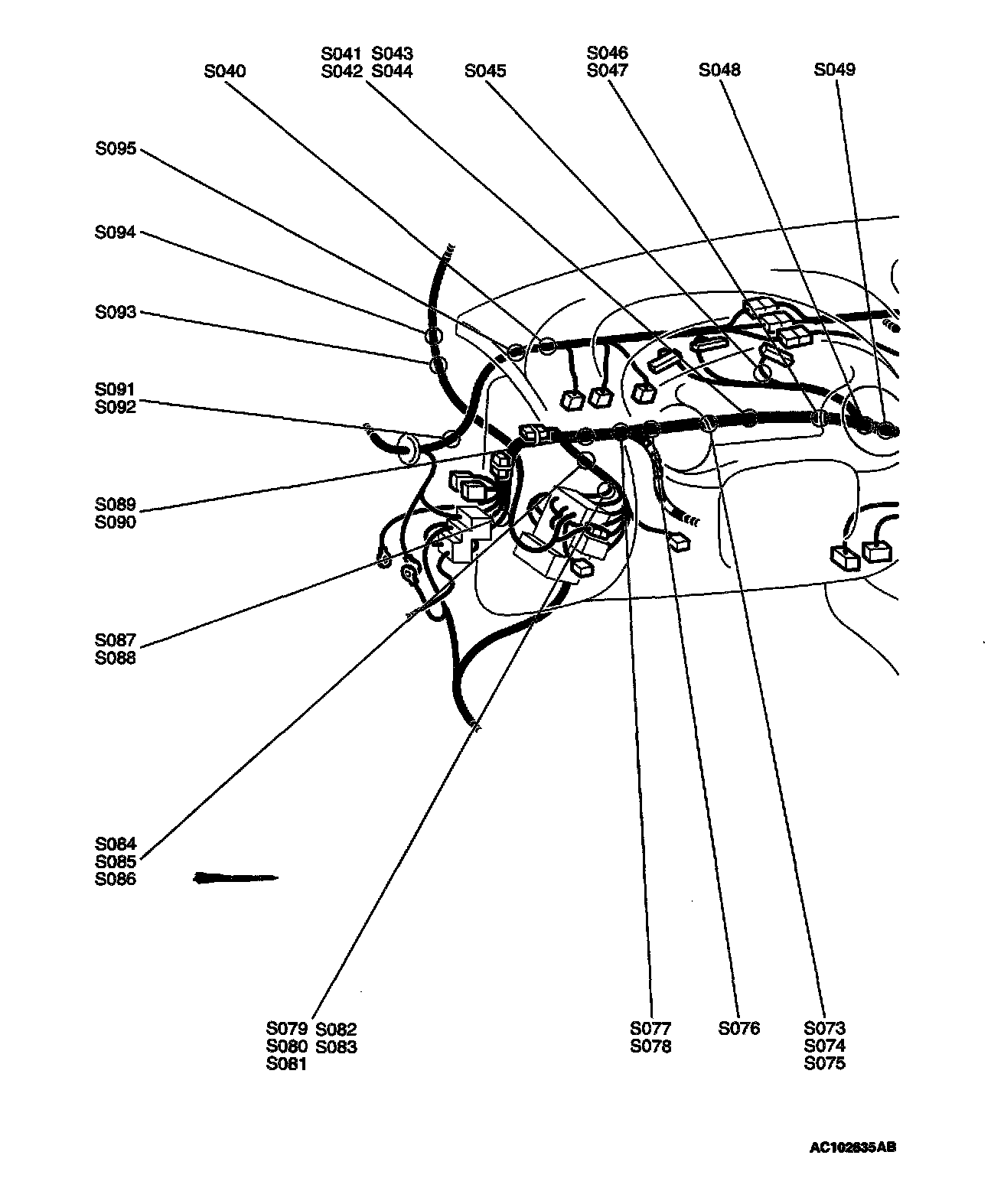 S040
S041 S043
S042 S044
S045
S046
S047
S048
S049
S095
S094
S093
S091
S092
S089
S090
S087
S088
S084
S085
S086
S079 S082
S080 S083
S081
S077
S078
S076
S073
S074
S075
AC102635AB