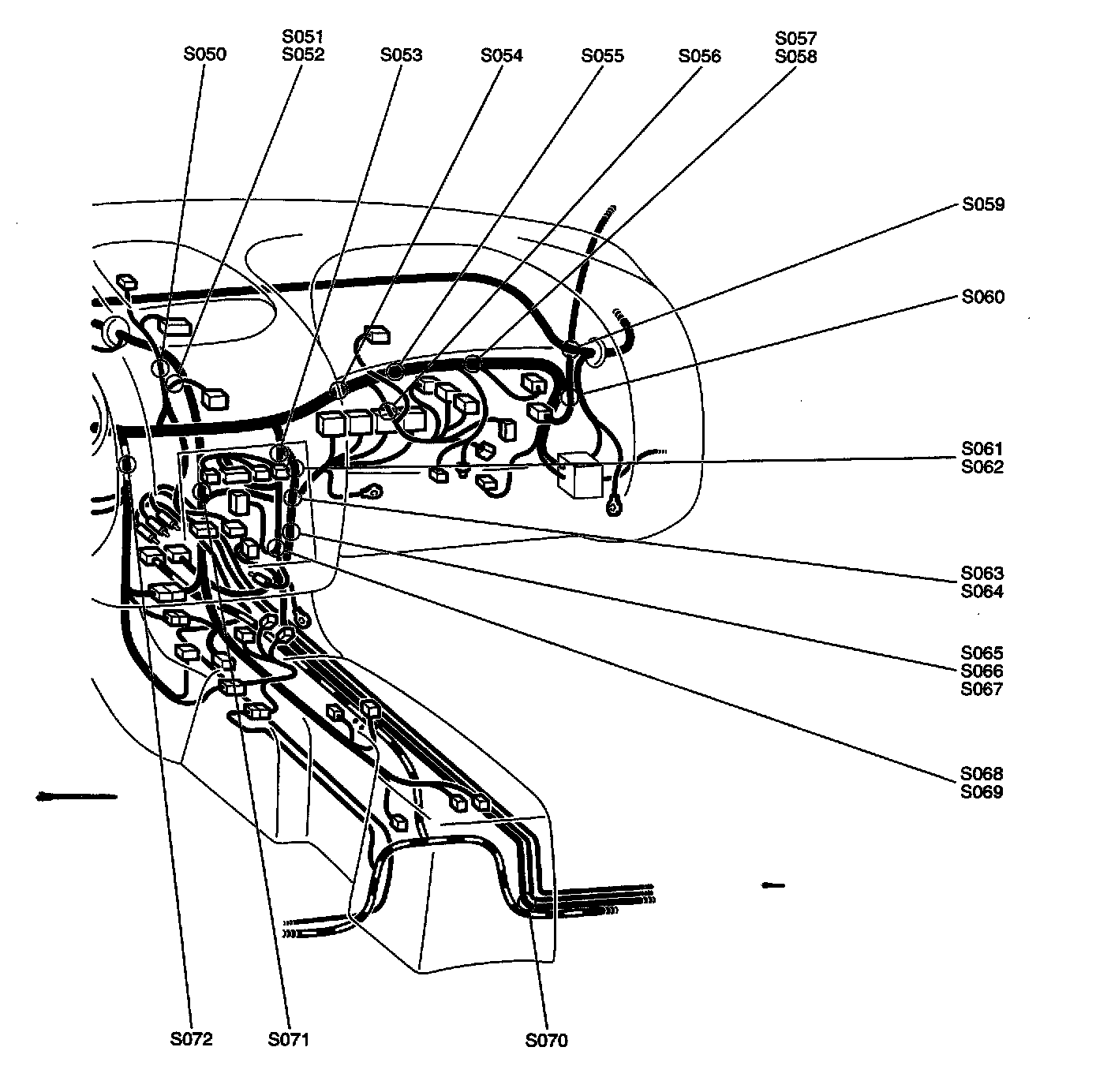 S050
S051
S052
S053
S054
S055
S056
S057
S058
S059
S060
S061
S062
S063
S064
S065
S066
S067
S068
S069
S072
S071
S070