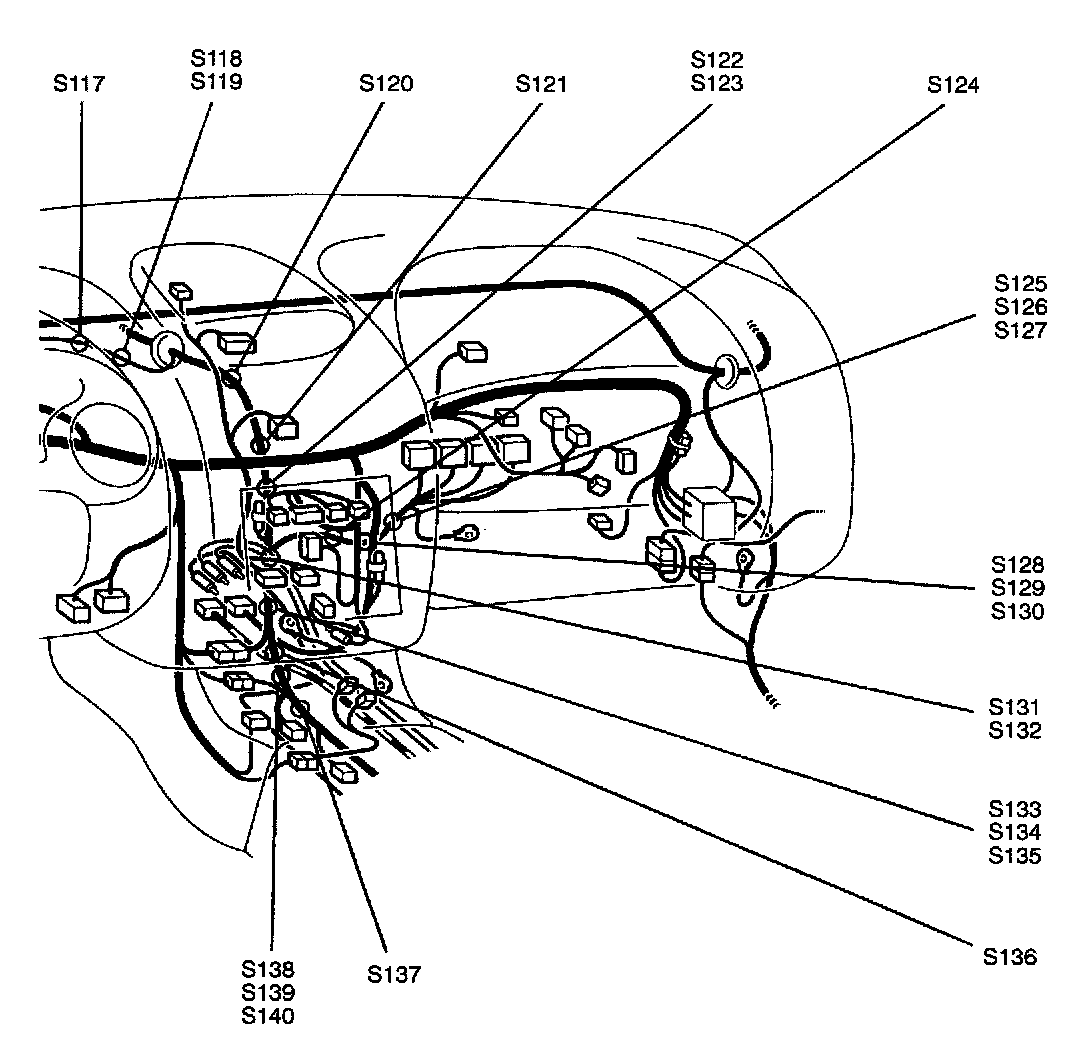 S117
S118
S119
S120
S121
S122
S123
S124
S125
S126
S127
S128
S129
S130
S131
S132
S133
S134
S135
S136
S138
S139
S140
S137