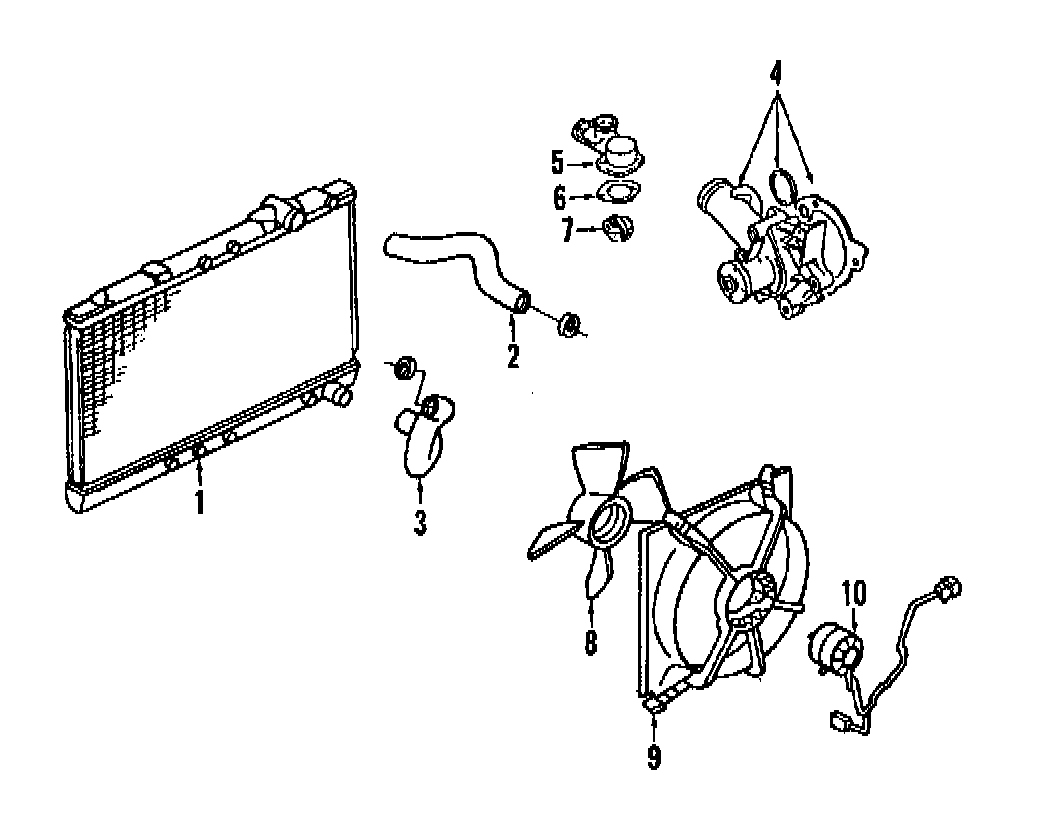 4
5
6
7
2
1
3
8
10
9