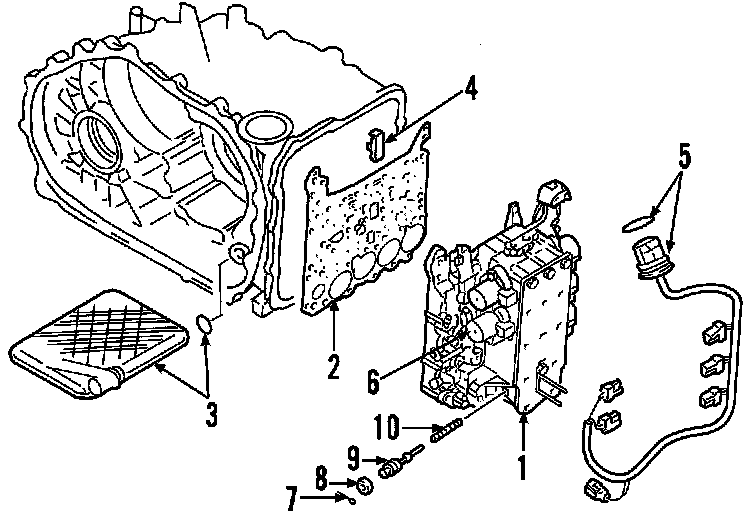 4
5
2
6
3
10
9
1
8
7