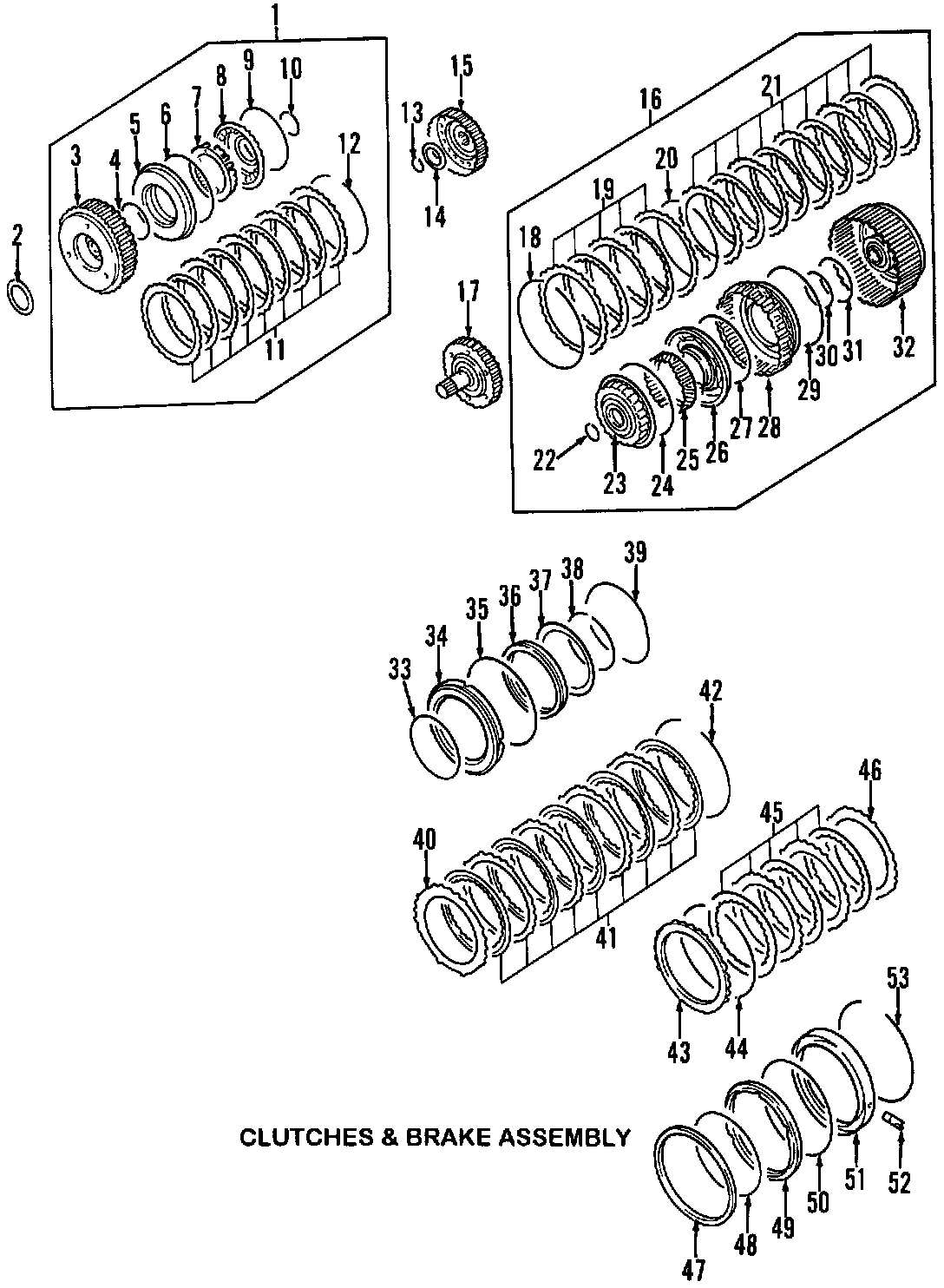 1
2
3
4
5
6
7
8
9
10
11
12
13
14
15
16
17
18
19
20
21
22
23
24
25
26
27
28
29
30
31
32
33
34
35
36
37
38
39
40
41
42
43
44
45
46
47
48
49
50
51
52
53
CLUTCHES & BRAKE ASSEMBLY