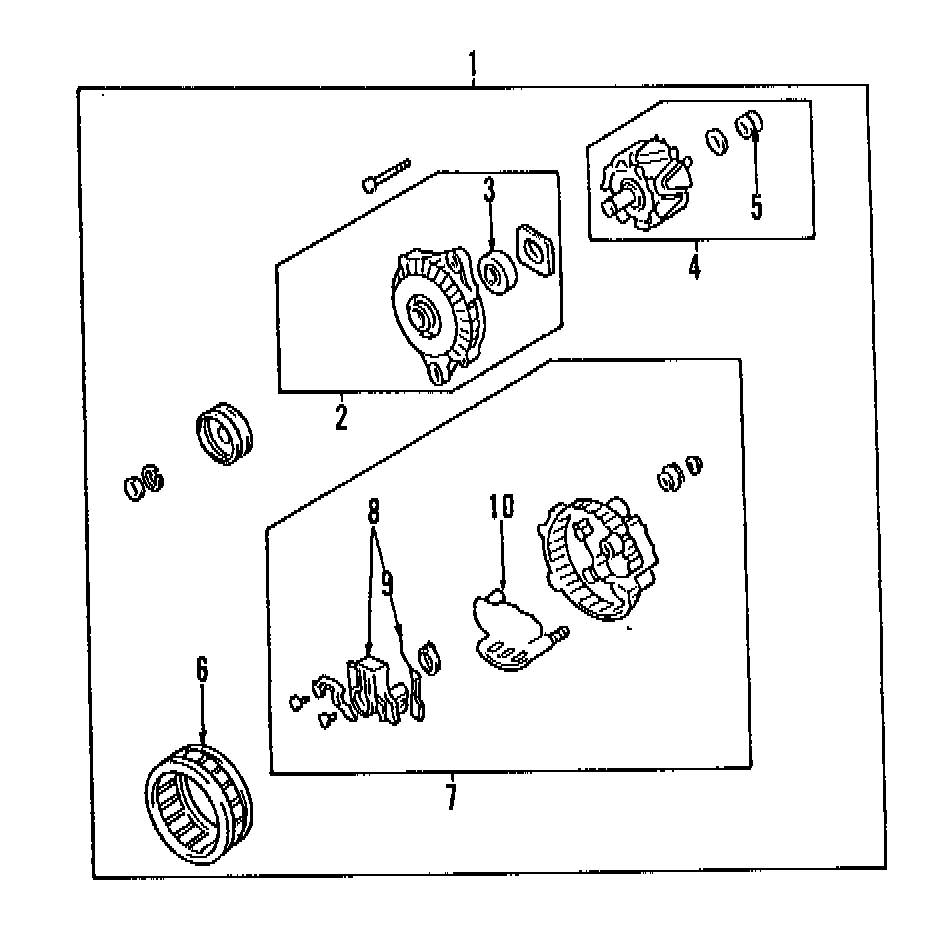 1
3
5
4
2
8
10
9
6
7