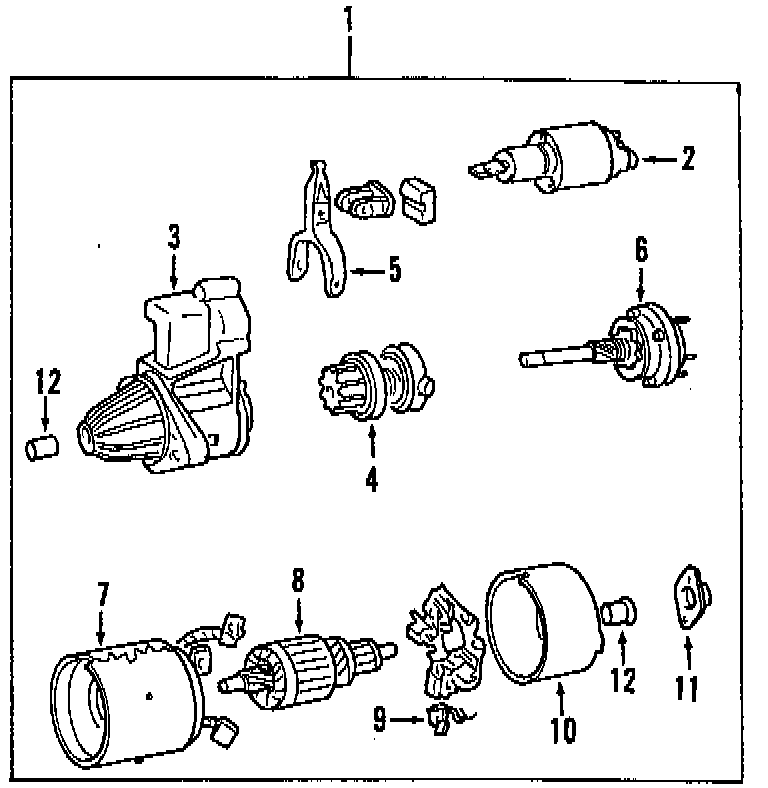 1
2
3
5
6
12
4
7
8
9
10
12
11