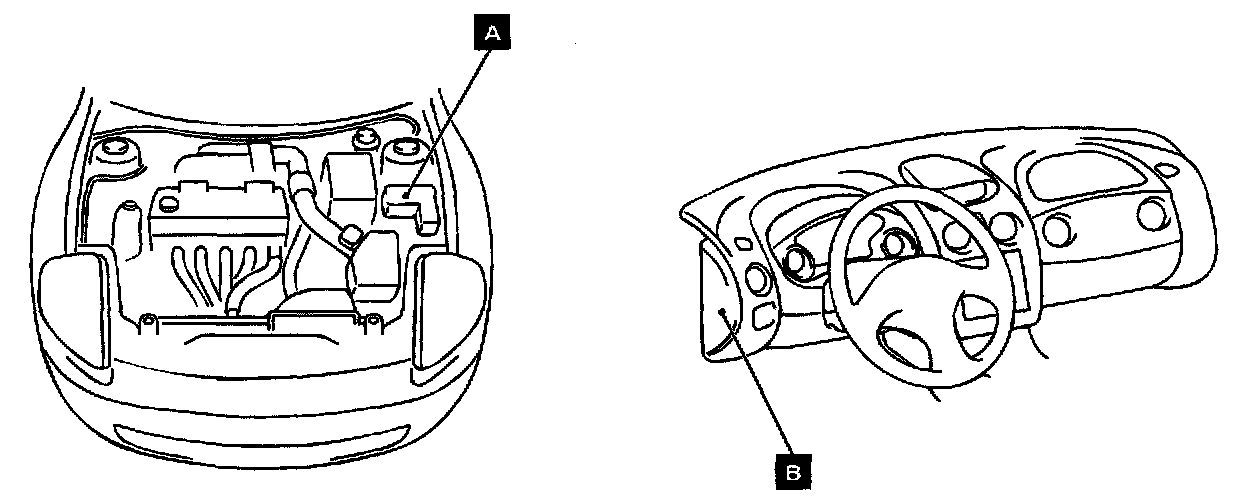 A

B