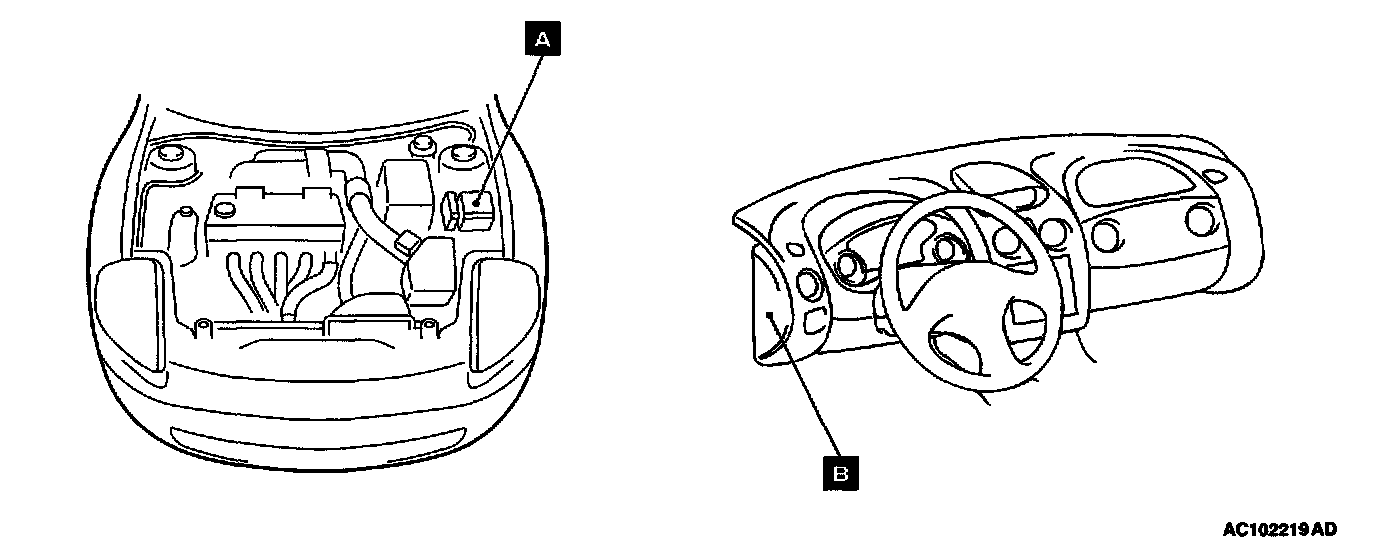 A

B

AC102219AD