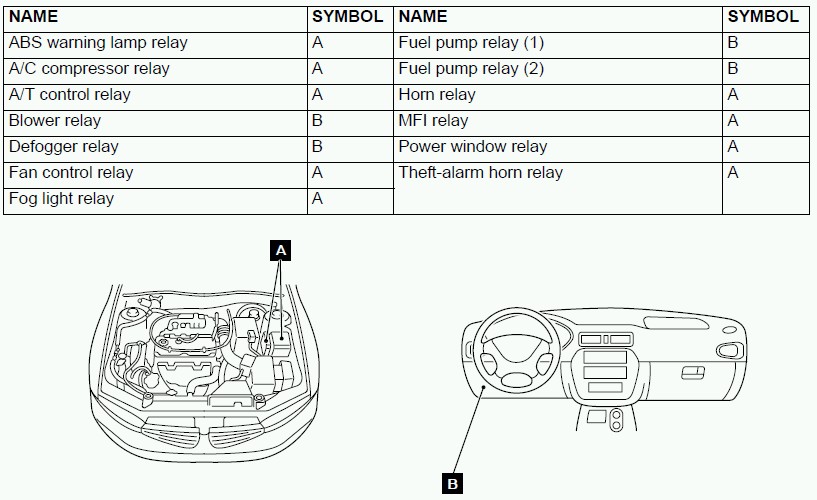 | NAME | SYMBOL | NAME | SYMBOL |
|---|---|---|---|
| ABS warning lamp relay | A | Fuel pump relay (1) | B |
| A/C compressor relay | A | Fuel pump relay (2) | B |
| A/T control relay | A | Horn relay | A |
| Blower relay | B | MFI relay | A |
| Defogger relay | B | Power window relay | A |
| Fan control relay | A | Theft-alarm horn relay | A |
| Fog light relay | A | | |

A

B