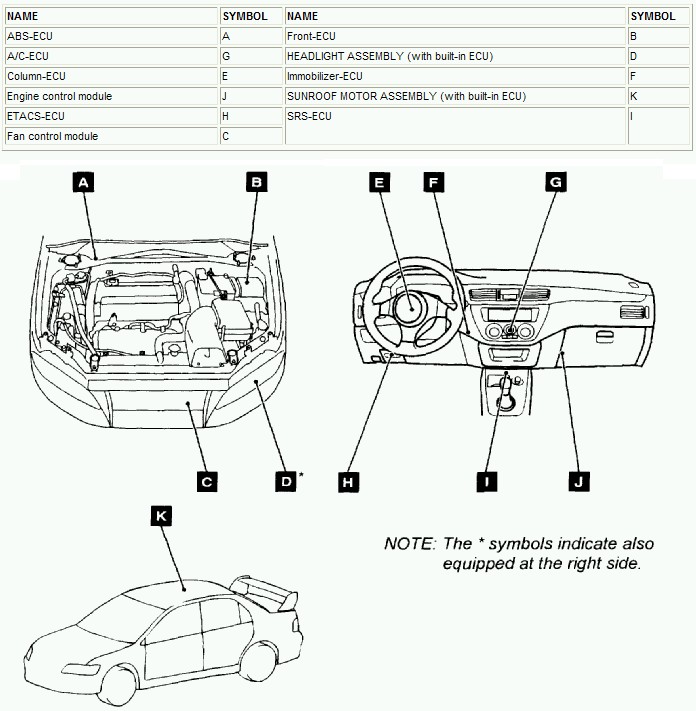 | NAME | SYMBOL | NAME | SYMBOL |
|---|---|---|---|
| ABS-ECU | A | Front-ECU | B |
| A/C-ECU | G | HEADLIGHT ASSEMBLY (with built-in ECU) | D |
| Column-ECU | E | Immobilizer-ECU | F |
| Engine control module | J | SUNROOF MOTOR ASSEMBLY (with built-in ECU) | K |
| ETACS-ECU | H | SRS-ECU | I |
| Fan control module | C | | |

A
B
E
F
G
C
D*
H
I
J
K

NOTE: The * symbols indicate also equipped at the right side.