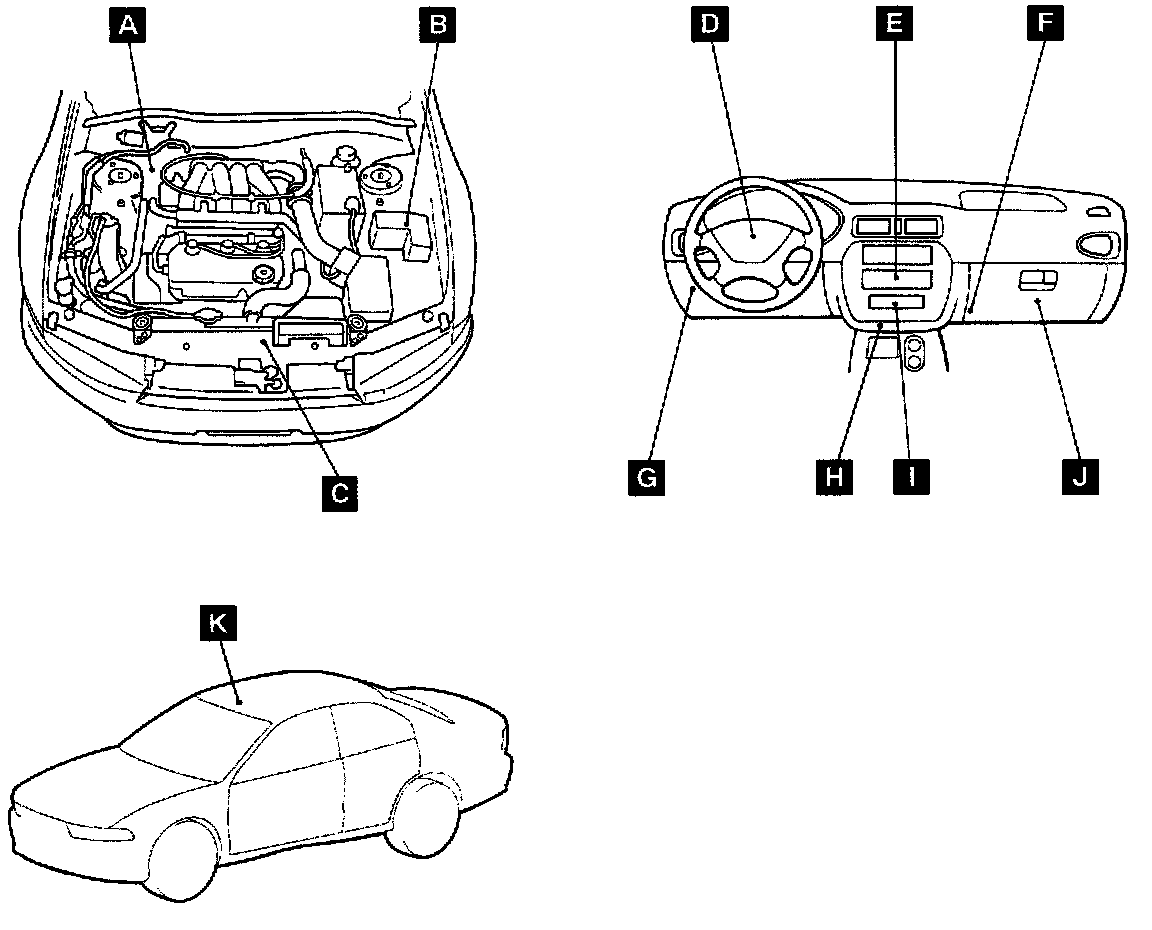 A
B
C
D
E
F
G
H
I
J
K