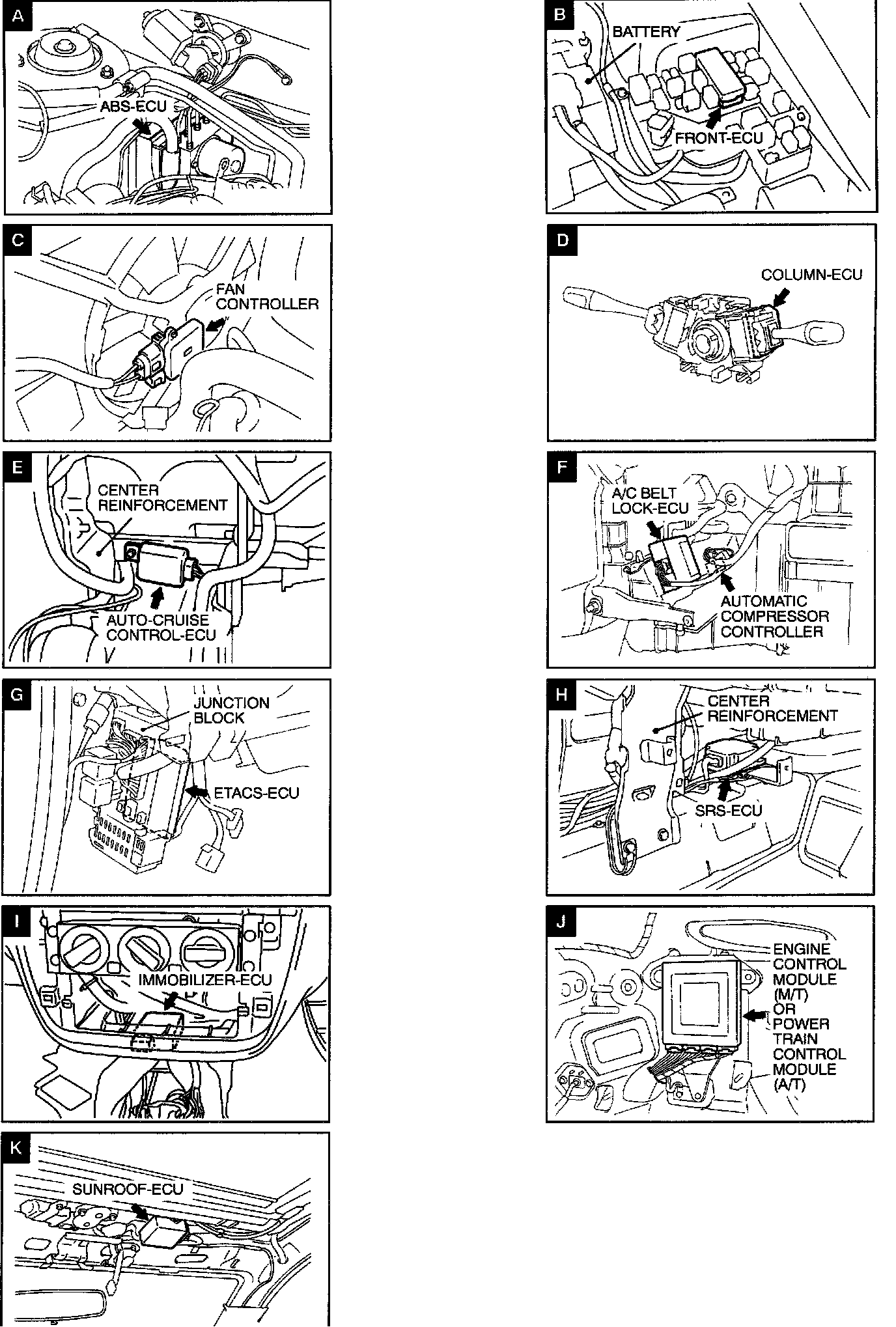 A
ABS-ECU

B
BATTERY
FRONT-ECU

C
FAN CONTROLLER

D
COLUMN-ECU

E
CENTER REINFORCEMENT
AUTO-CRUISE CONTROL-ECU

F
A/C BELT LOCK-ECU
AUTOMATIC COMPRESSOR CONTROLLER

G
JUNCTION BLOCK
ETACS-ECU

H
CENTER REINFORCEMENT
SRS-ECU

I
IMMOBILIZER-ECU

J
ENGINE CONTROL MODULE (M/T) OR POWER TRAIN CONTROL MODULE (A/T)

K
SUNROOF-ECU