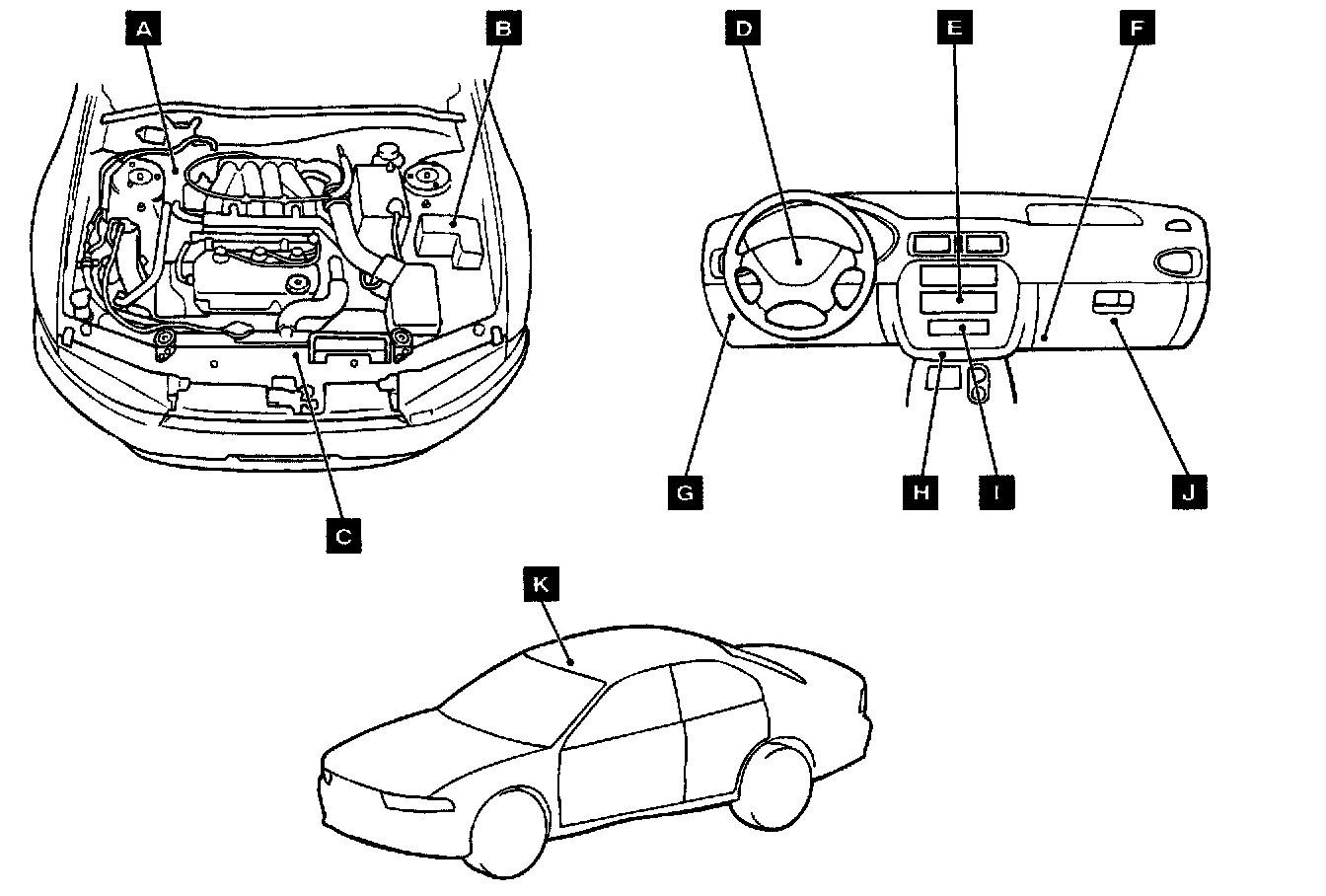 A
B
C
D
E
F
G
H
I
J
K