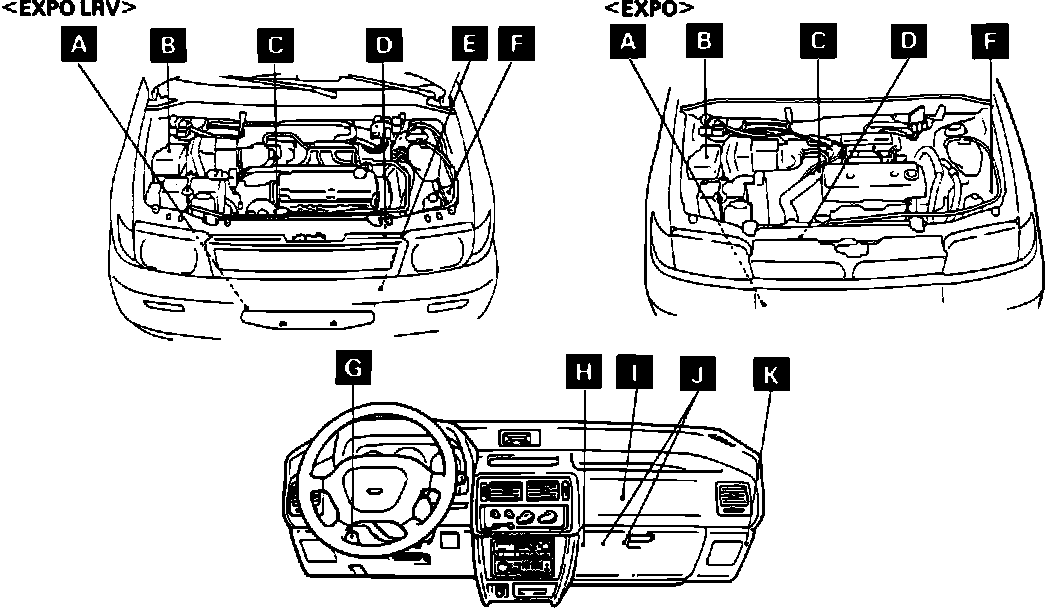 <EXPO LRV>
A B C D E F

<EXPO>
A B C D F

G H I J K