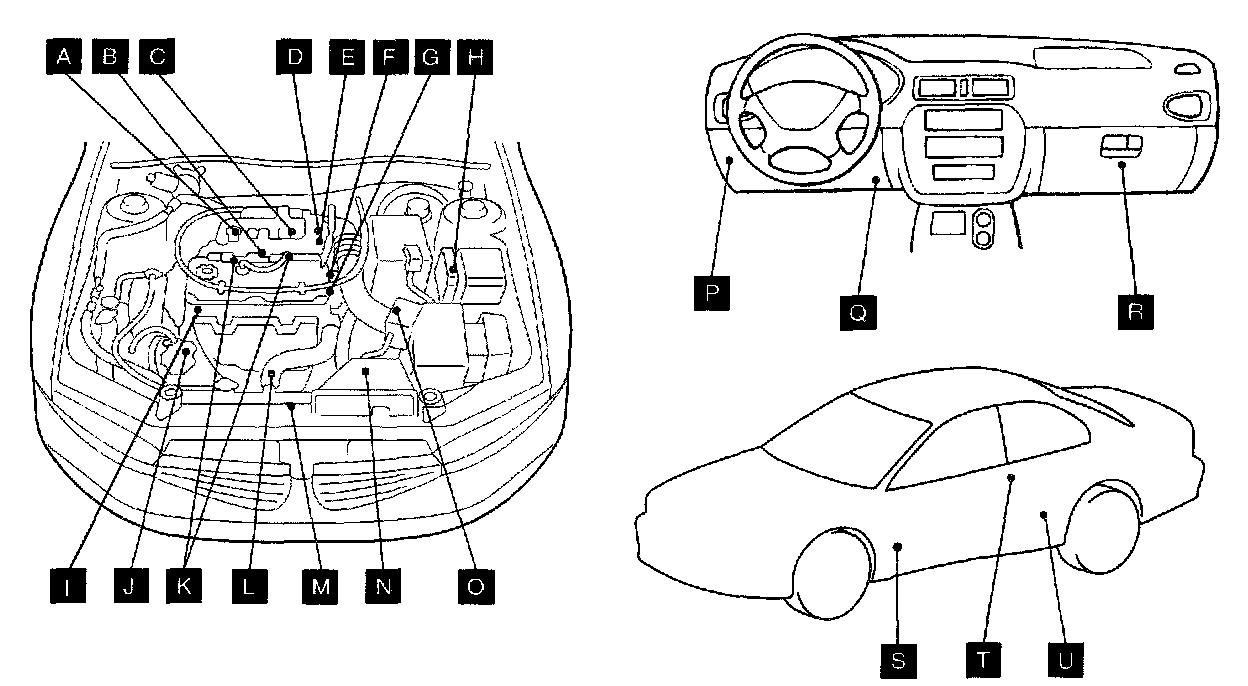 A B C D E F G H

I J K L M N O

P Q R

S T U