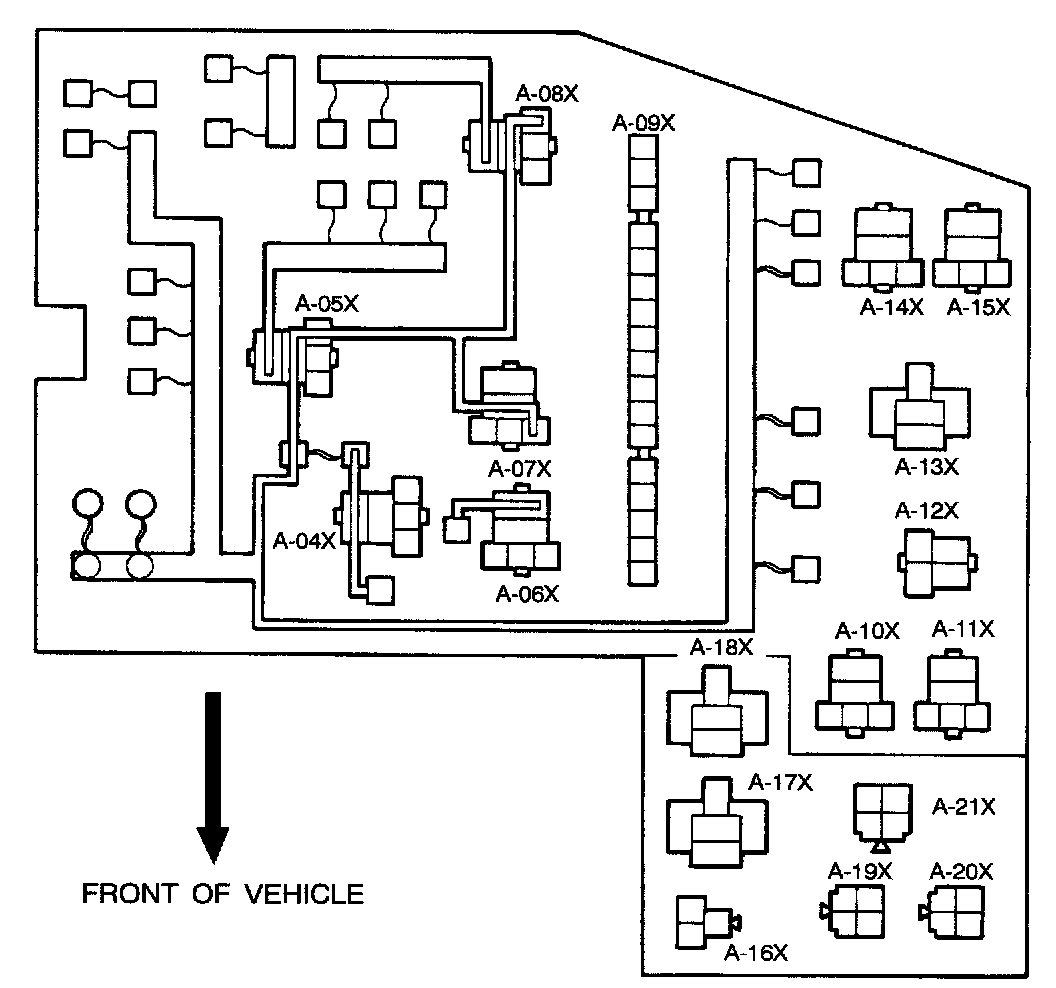 A-08X
A-09X
A-14X
A-15X
A-05X
A-13X
A-07X
A-12X
A-04X
A-06X
A-10X
A-11X
A-18X
A-17X
A-21X
A-19X
A-20X
A-16X
FRONT OF VEHICLE