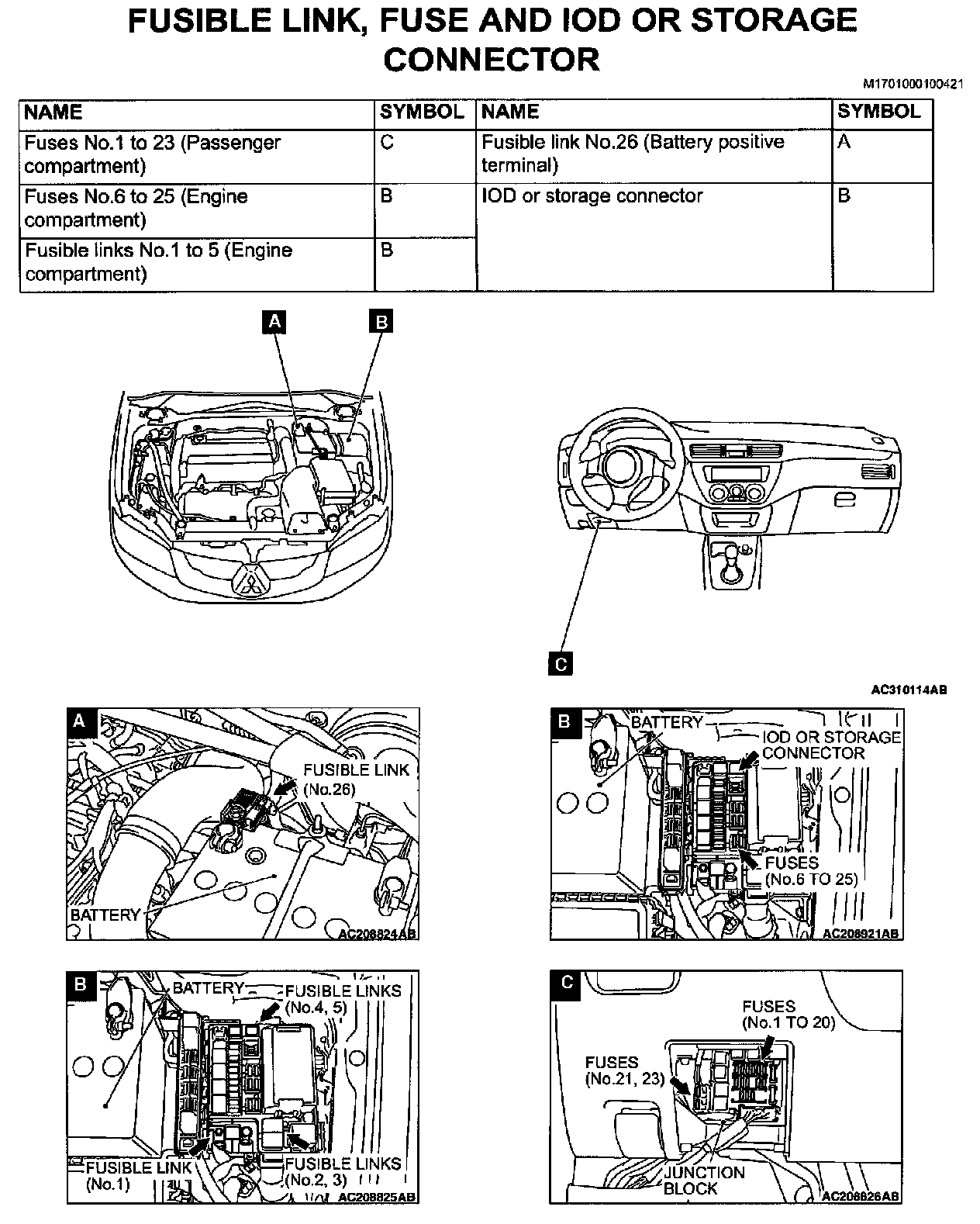 FUSIBLE LINK, FUSE AND IOD OR STORAGE CONNECTOR

M1701000100421

| NAME | SYMBOL | NAME | SYMBOL |
|---|---|---|---|
| Fuses No.1 to 23 (Passenger compartment) | C | Fusible link No.26 (Battery positive terminal) | A |
| Fuses No.6 to 25 (Engine compartment) | B | IOD or storage connector | B |
| Fusible links No.1 to 5 (Engine compartment) | B | | |

A

B

C

AC310114AB

A

FUSIBLE LINK (No.26)

BATTERY

AC208824AB

B

BATTERY

IOD OR STORAGE CONNECTOR

FUSES (No.6 TO 25)

AC208921AB

B

BATTERY

FUSIBLE LINKS (No.4, 5)

FUSIBLE LINK (No.1)

FUSIBLE LINKS (No.2, 3)

AC208825AB

C

FUSES (No.1 TO 20)

FUSES (No.21, 23)

JUNCTION BLOCK

AC208826AB