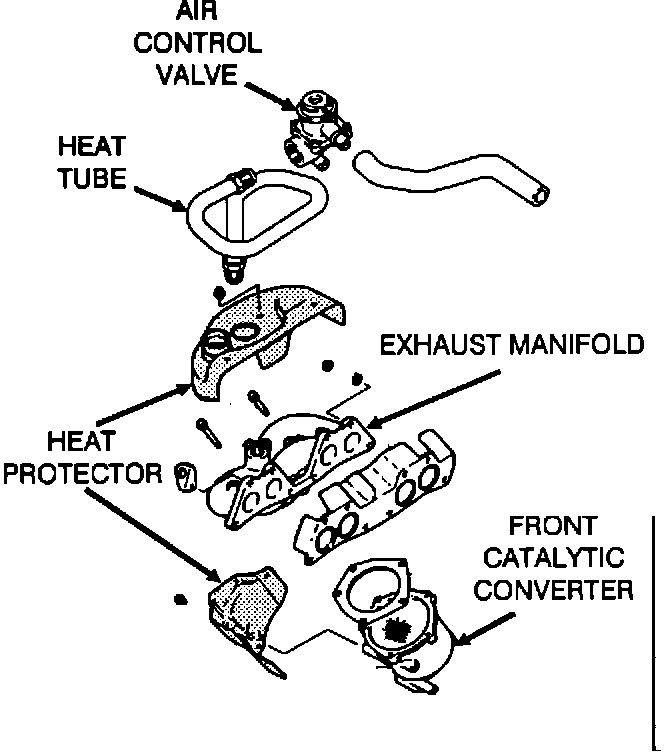 AIR CONTROL VALVE

HEAT TUBE

EXHAUST MANIFOLD

HEAT PROTECTOR

FRONT CATALYTIC CONVERTER