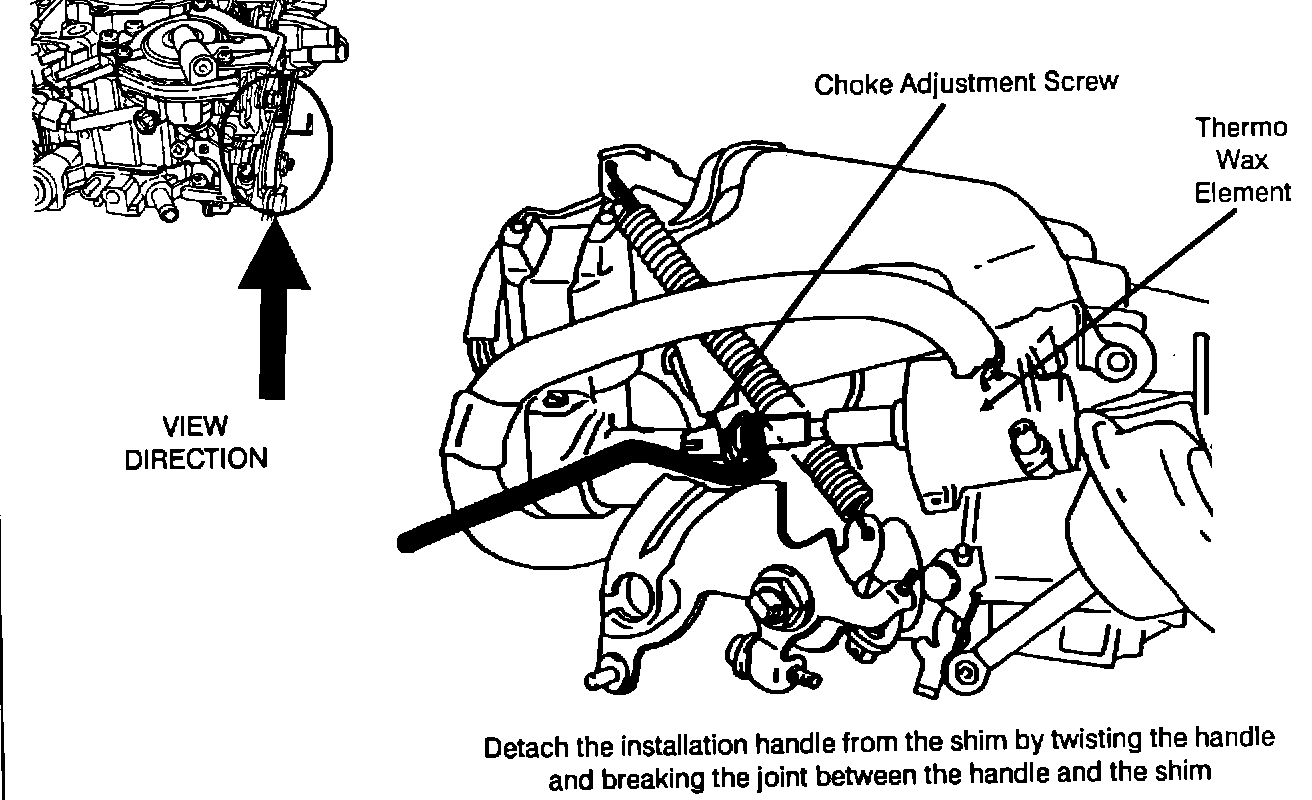 Choke Adjustment Screw

Thermo Wax Element

VIEW DIRECTION

Detach the installation handle from the shim by twisting the handle and breaking the joint between the handle and the shim