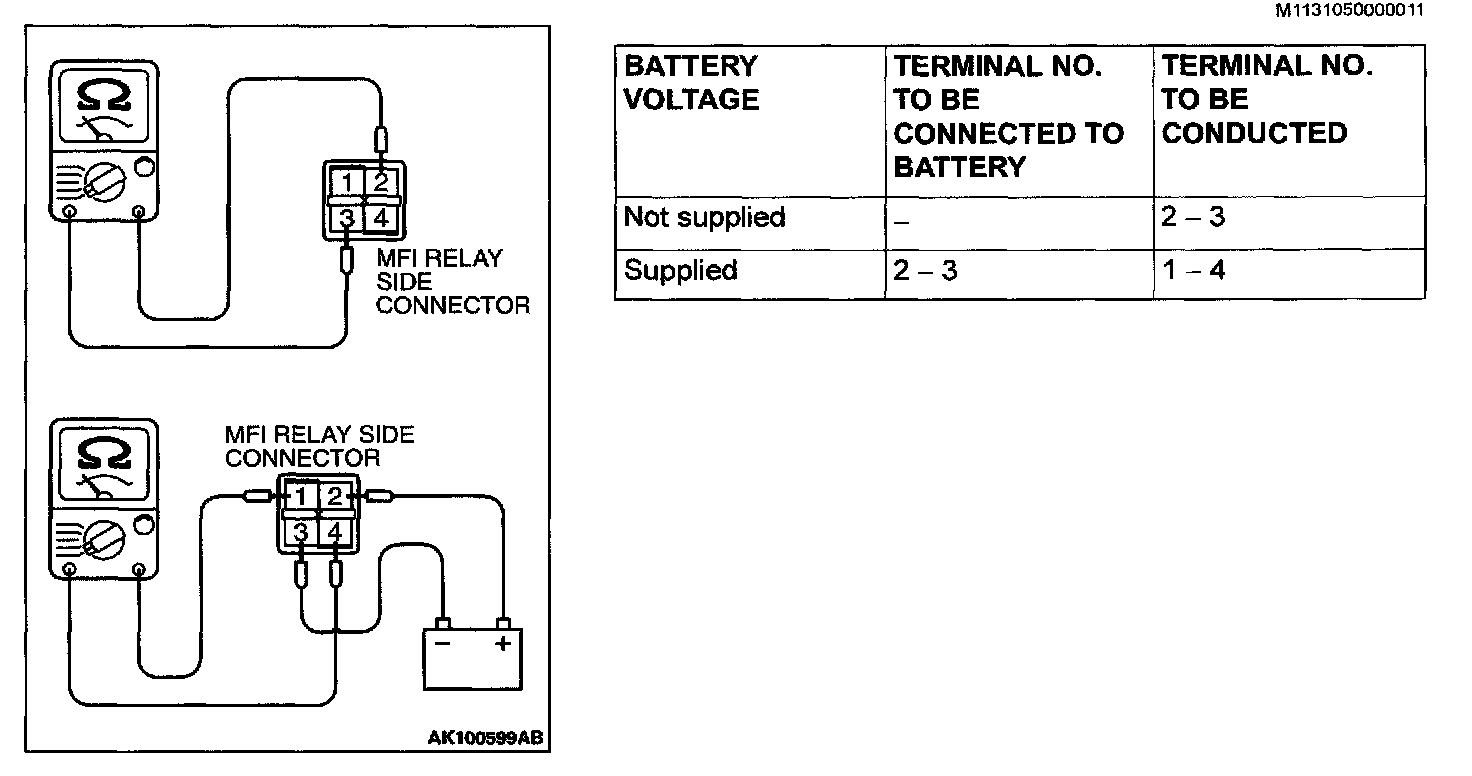 M1131050000011

Ω

1 2
3 4

MFI RELAY SIDE CONNECTOR

Ω

MFI RELAY SIDE CONNECTOR

1 2
3 4

− +

AK100599AB

| BATTERY VOLTAGE | TERMINAL NO. TO BE CONNECTED TO BATTERY | TERMINAL NO. TO BE CONDUCTED |
|---|---|---|
| Not supplied | – | 2 – 3 |
| Supplied | 2 – 3 | 1 – 4 |