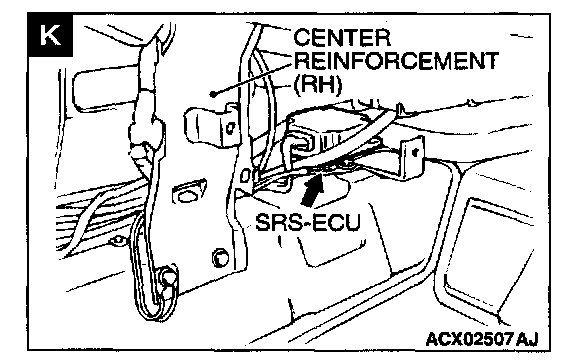 K

CENTER REINFORCEMENT (RH)

SRS-ECU

ACX02507 AJ