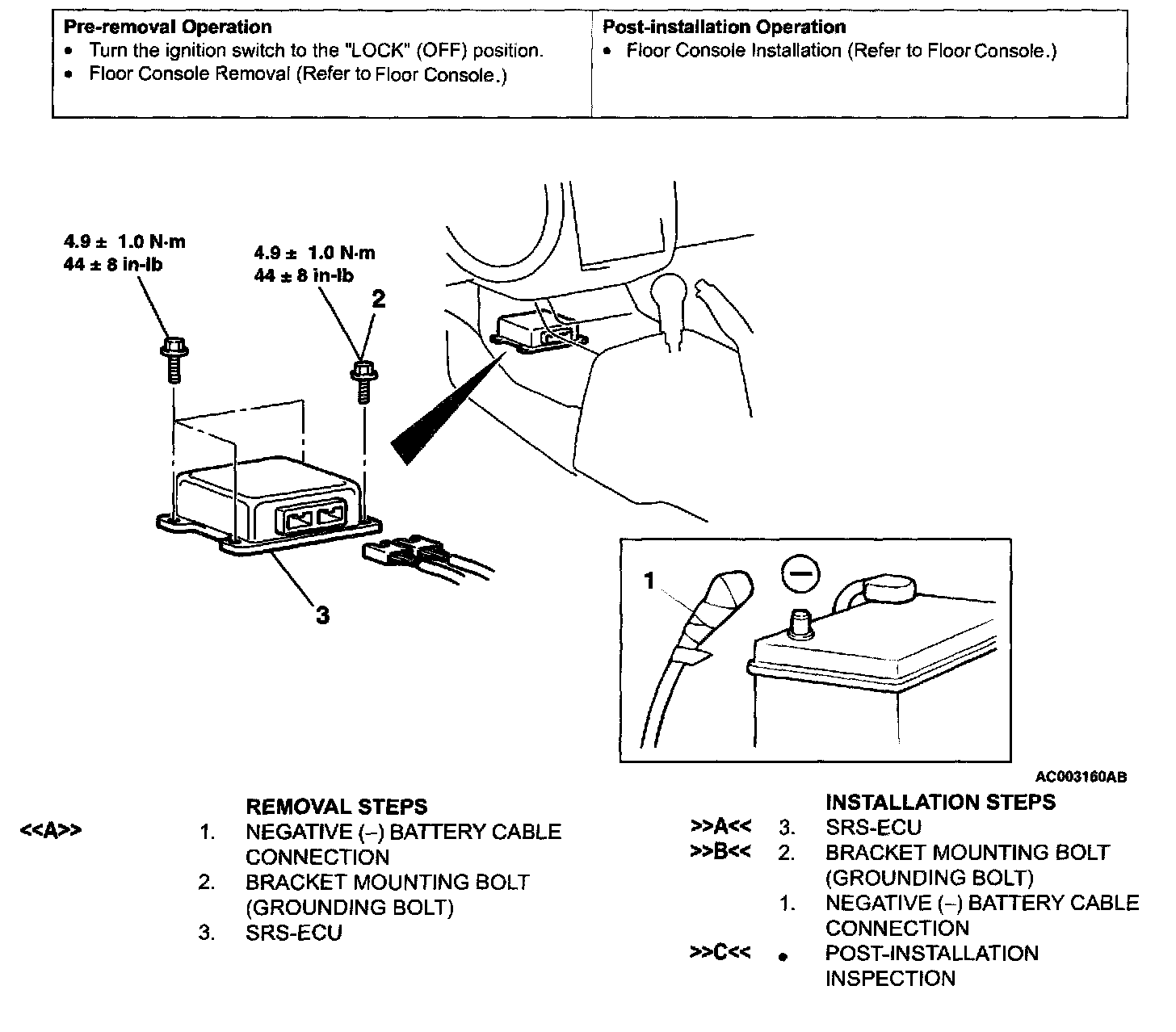 | Pre-removal Operation | Post-installation Operation |
|---|---|
| • Turn the ignition switch to the "LOCK" (OFF) position. • Floor Console Removal (Refer to Floor Console.) | • Floor Console Installation (Refer to Floor Console.) |

4.9 ± 1.0 N·m
44 ± 8 in-lb

4.9 ± 1.0 N·m
44 ± 8 in-lb

2

3

1

AC003160AB

REMOVAL STEPS
<<A>> 1. NEGATIVE (–) BATTERY CABLE CONNECTION
2. BRACKET MOUNTING BOLT (GROUNDING BOLT)
3. SRS-ECU

INSTALLATION STEPS
>>A<< 3. SRS-ECU
>>B<< 2. BRACKET MOUNTING BOLT (GROUNDING BOLT)
1. NEGATIVE (–) BATTERY CABLE CONNECTION
>>C<< • POST-INSTALLATION INSPECTION