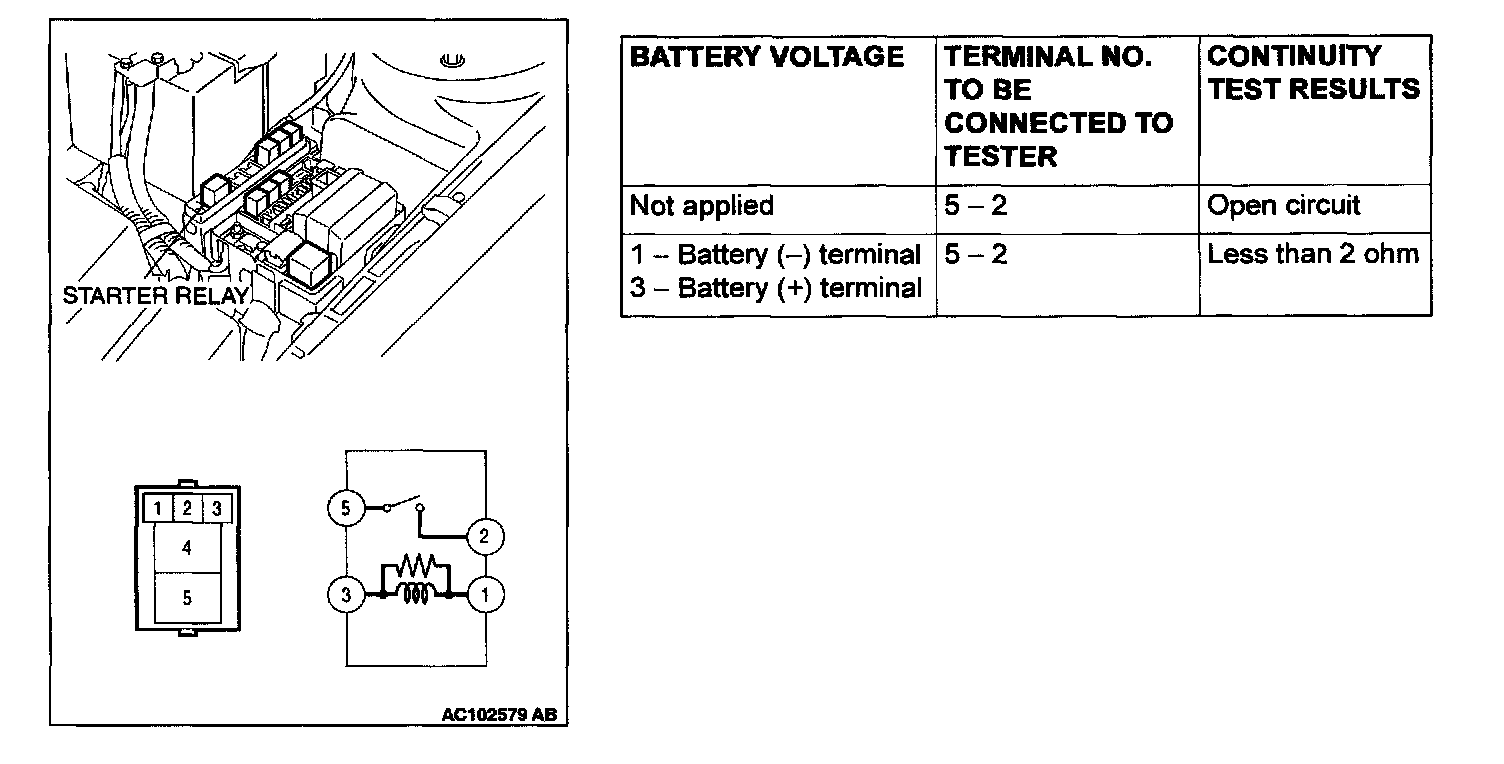 STARTER RELAY

1 2 3
4
5

5
2
3
1

AC102579 AB

| BATTERY VOLTAGE | TERMINAL NO. TO BE CONNECTED TO TESTER | CONTINUITY TEST RESULTS |
|---|---|---|
| Not applied | 5 – 2 | Open circuit |
| 1 – Battery (–) terminal 3 – Battery (+) terminal | 5 – 2 | Less than 2 ohm |