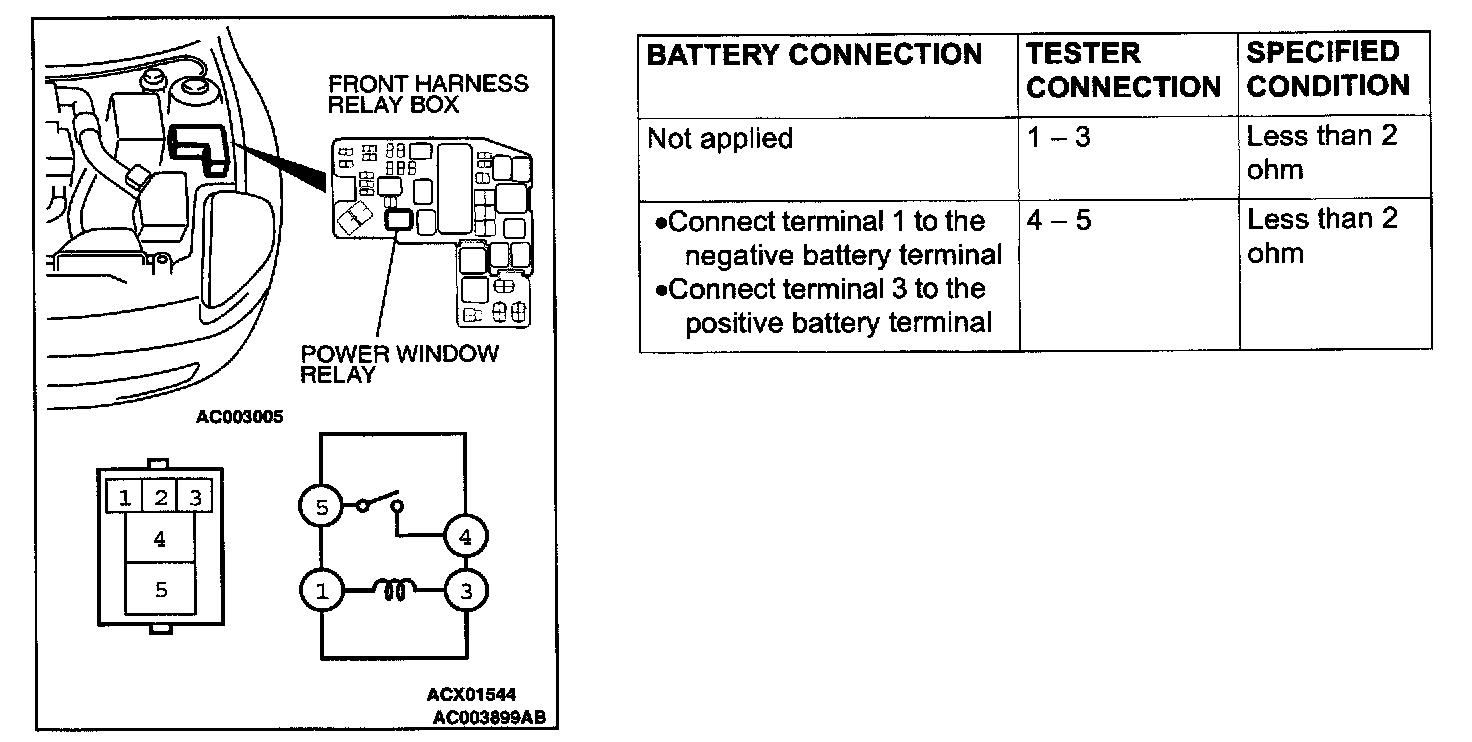 FRONT HARNESS RELAY BOX

POWER WINDOW RELAY

AC003005

1 2 3
4
5

5
4
1
3

ACX01544
AC003899AB

| BATTERY CONNECTION | TESTER CONNECTION | SPECIFIED CONDITION |
|---|---|---|
| Not applied | 1 – 3 | Less than 2 ohm |
| •Connect terminal 1 to the negative battery terminal •Connect terminal 3 to the positive battery terminal | 4 – 5 | Less than 2 ohm |