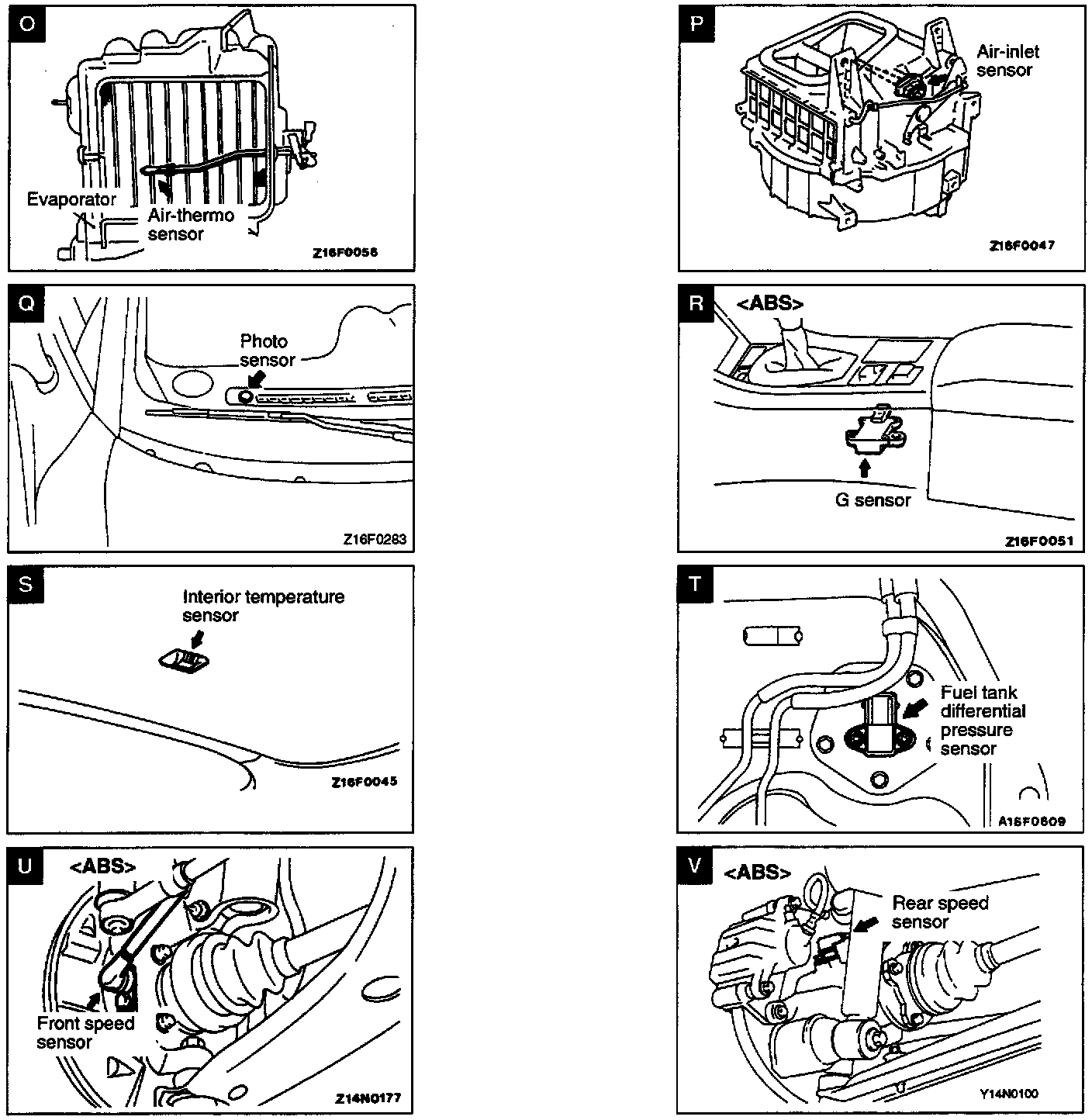 O

Evaporator

Air-thermo sensor

Z16F0056

P

Air-inlet sensor

Z16F0047

Q

Photo sensor

Z16F0283

R

<ABS>

G sensor

Z16F0051

S

Interior temperature sensor

Z16F0045

T

Fuel tank differential pressure sensor

A16F0609

U

<ABS>

Front speed sensor

Z14N0177

V

<ABS>

Rear speed sensor

Y14N0100