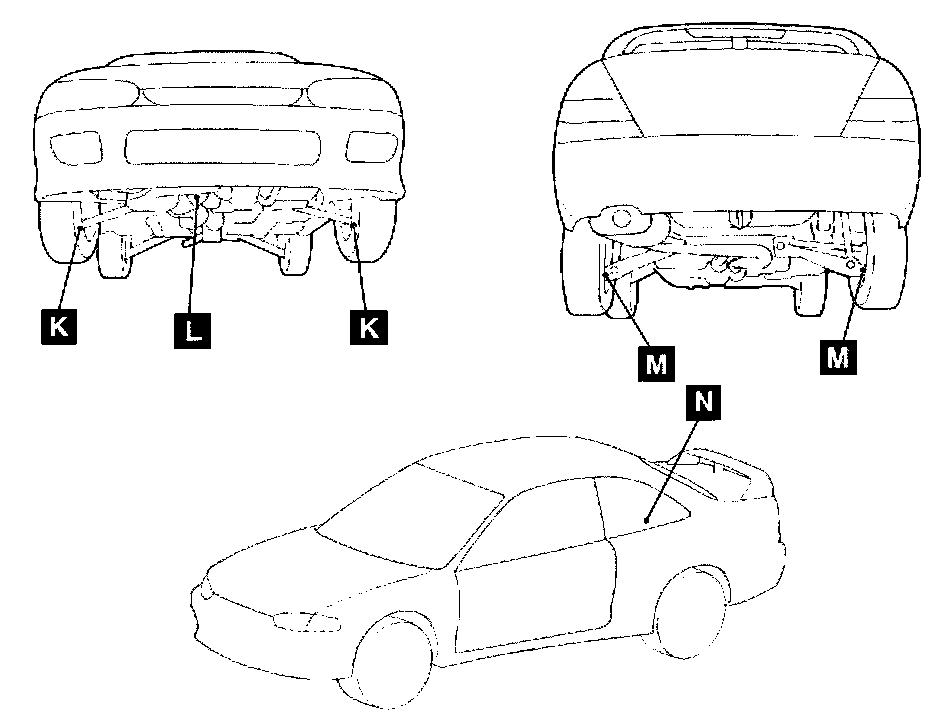 K
L
K
M
M
N