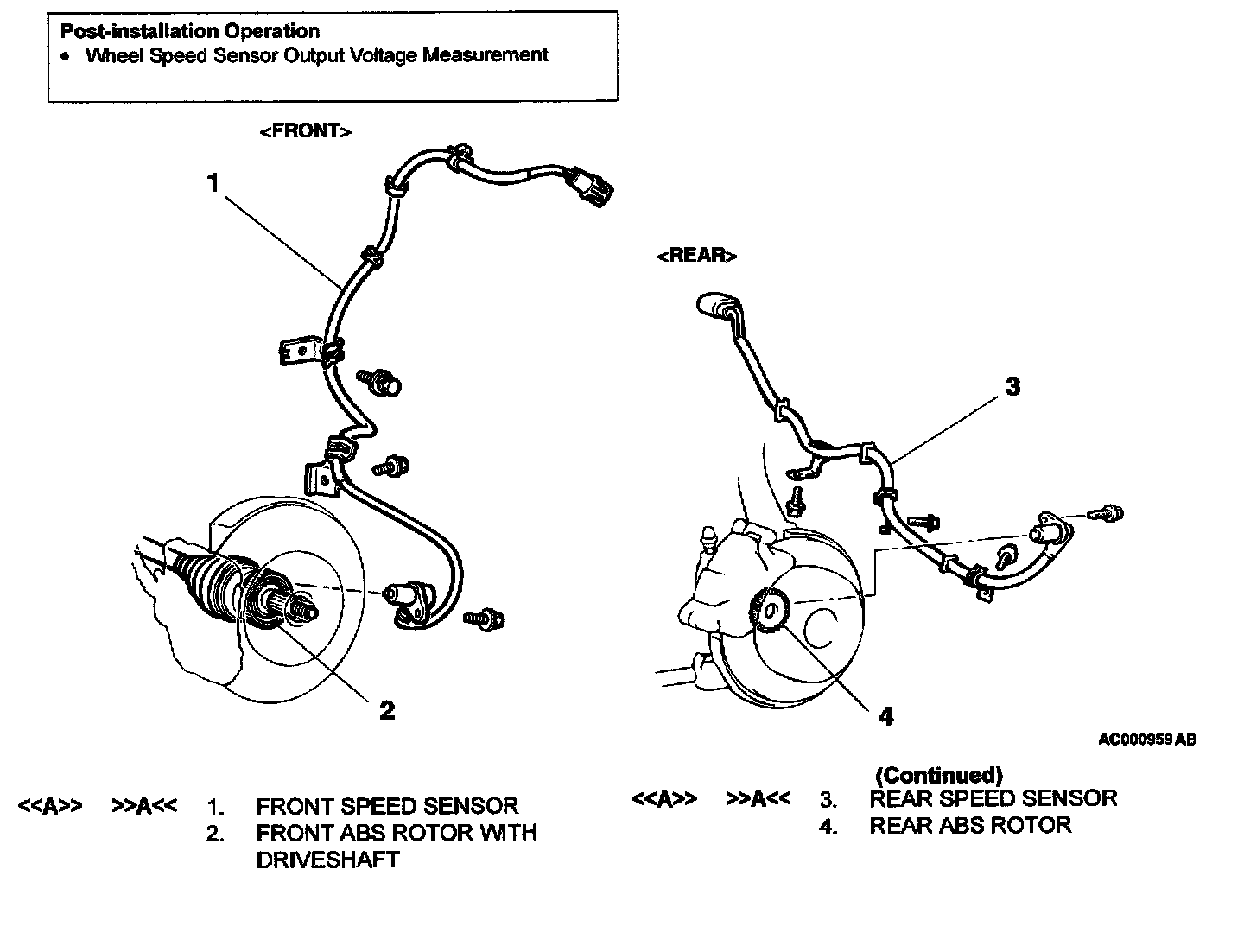 Post-installation Operation
• Wheel Speed Sensor Output Voltage Measurement

<FRONT>

1

2

<REAR>

3

4

AC000959 AB

<<A>> >>A<< 1. FRONT SPEED SENSOR
2. FRONT ABS ROTOR WITH DRIVESHAFT

(Continued)
<<A>> >>A<< 3. REAR SPEED SENSOR
4. REAR ABS ROTOR