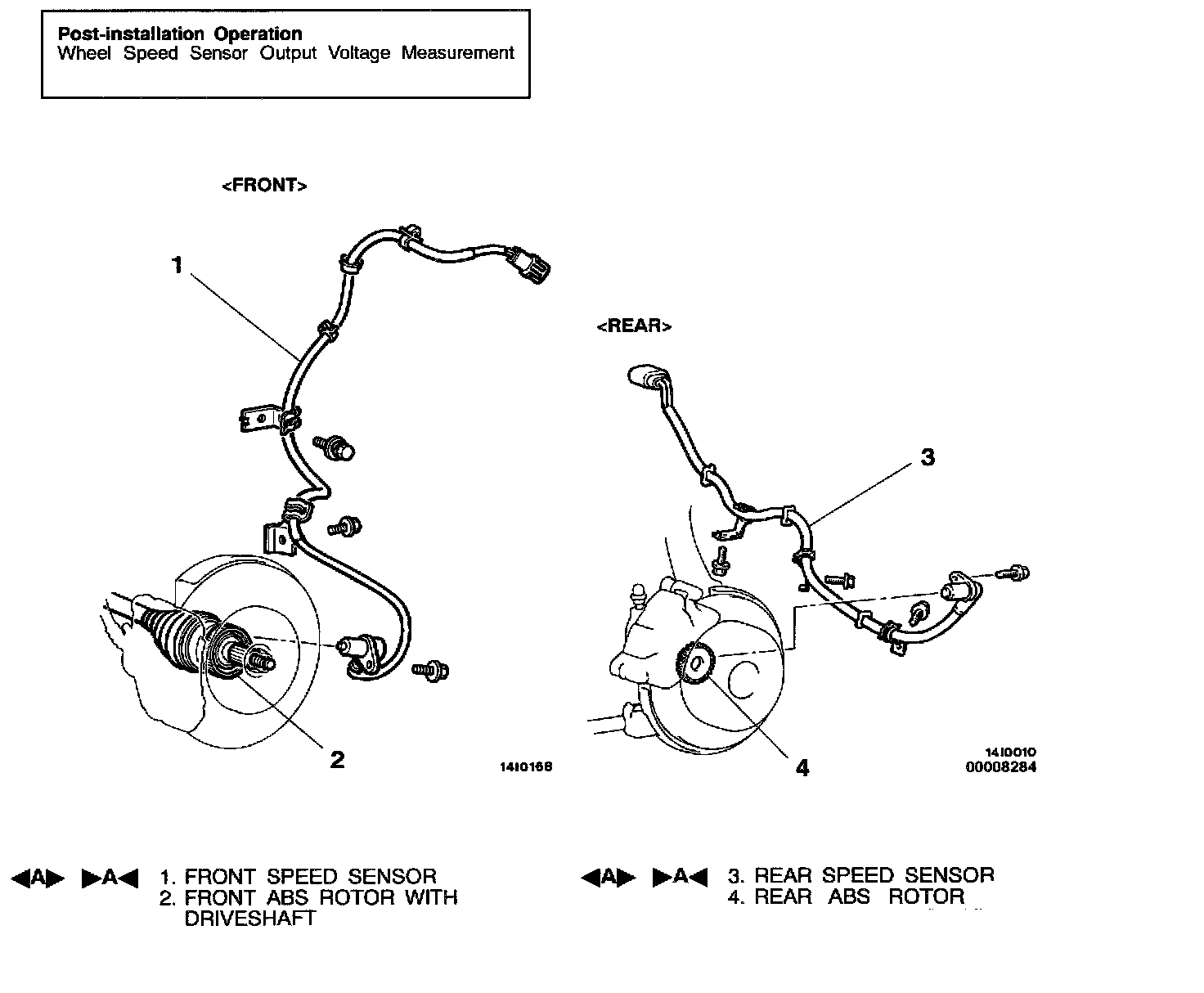 Post-installation Operation
Wheel Speed Sensor Output Voltage Measurement

<FRONT>

1

2

14I0168

<REAR>

3

4

14I0010
00008284

◀A▶ ▶A◀ 1. FRONT SPEED SENSOR
2. FRONT ABS ROTOR WITH DRIVESHAFT

◀A▶ ▶A◀ 3. REAR SPEED SENSOR
4. REAR ABS ROTOR