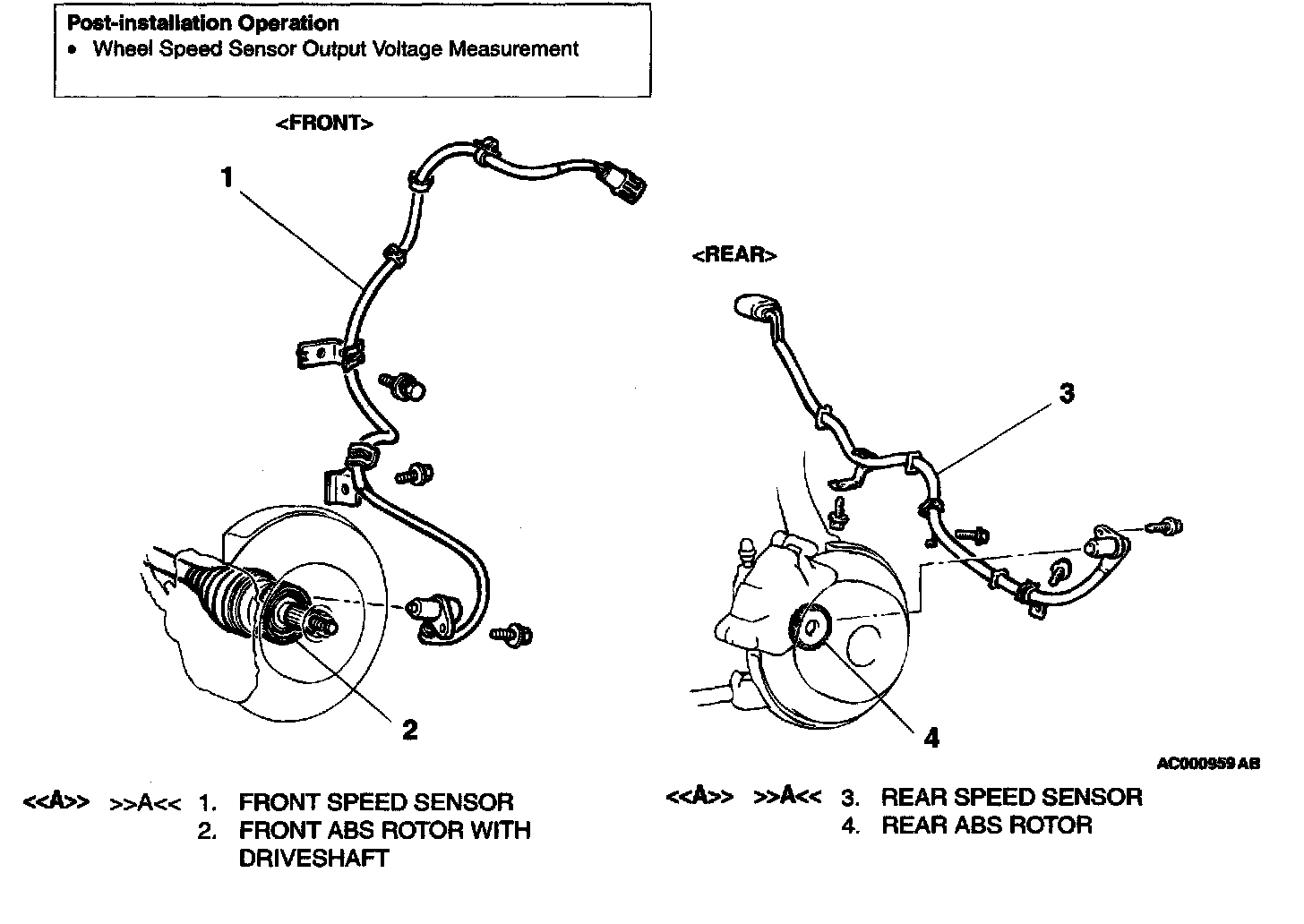 **Post-installation Operation**
• Wheel Speed Sensor Output Voltage Measurement

<FRONT>

1

2

<REAR>

3

4

AC000959 AB

<<A>> >>A<< 1. FRONT SPEED SENSOR
2. FRONT ABS ROTOR WITH DRIVESHAFT

<<A>> >>A<< 3. REAR SPEED SENSOR
4. REAR ABS ROTOR