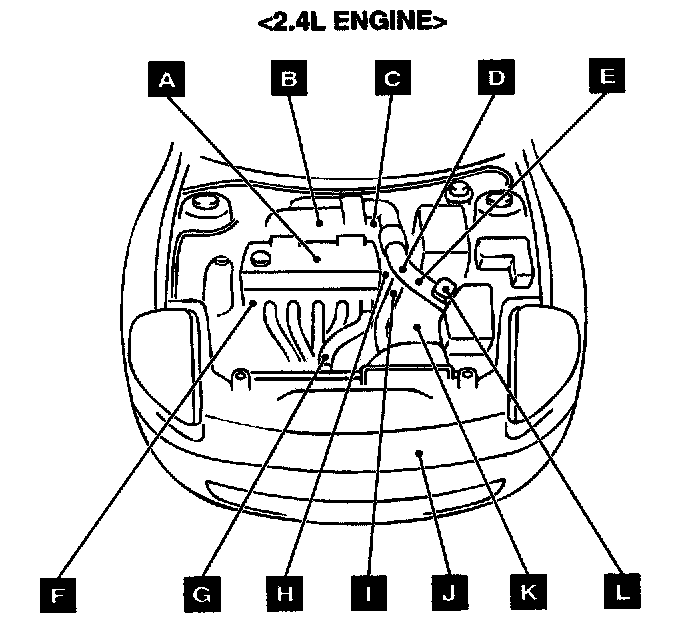 <2.4L ENGINE>

A B C D E

F G H I J K L