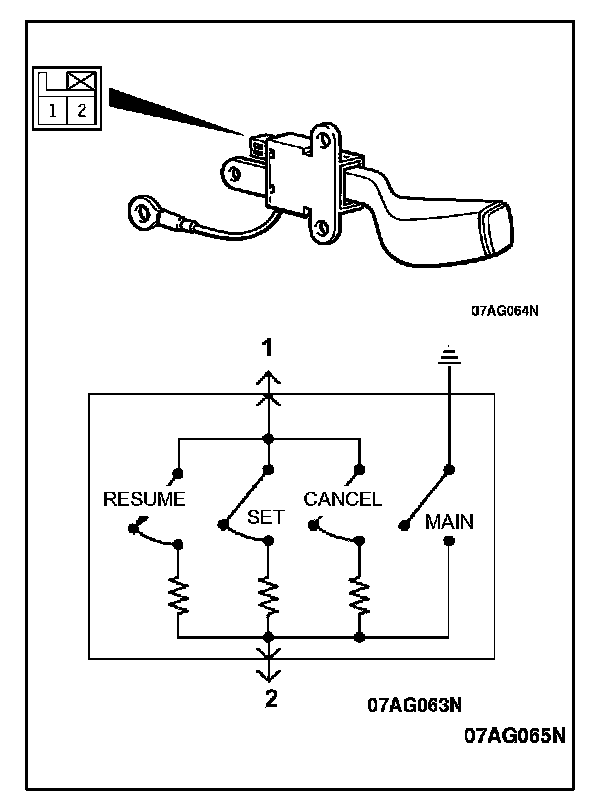 1 2

07AG064N

1

RESUME
SET
CANCEL
MAIN

2

07AG063N

07AG065N