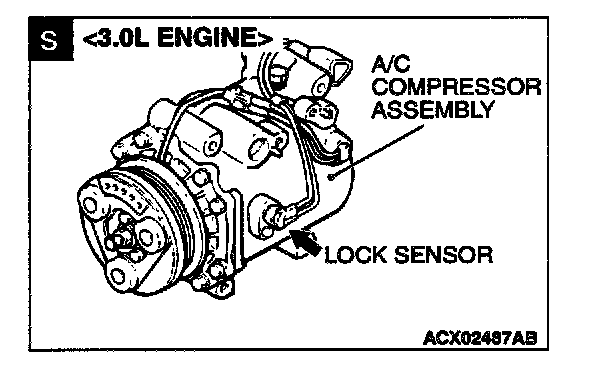 S <3.0L ENGINE>

A/C COMPRESSOR ASSEMBLY

LOCK SENSOR

ACX02487AB