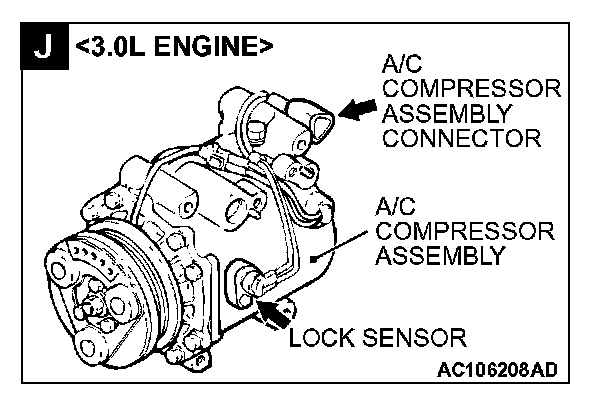 J <3.0L ENGINE>

A/C COMPRESSOR ASSEMBLY CONNECTOR

A/C COMPRESSOR ASSEMBLY

LOCK SENSOR

AC106208AD