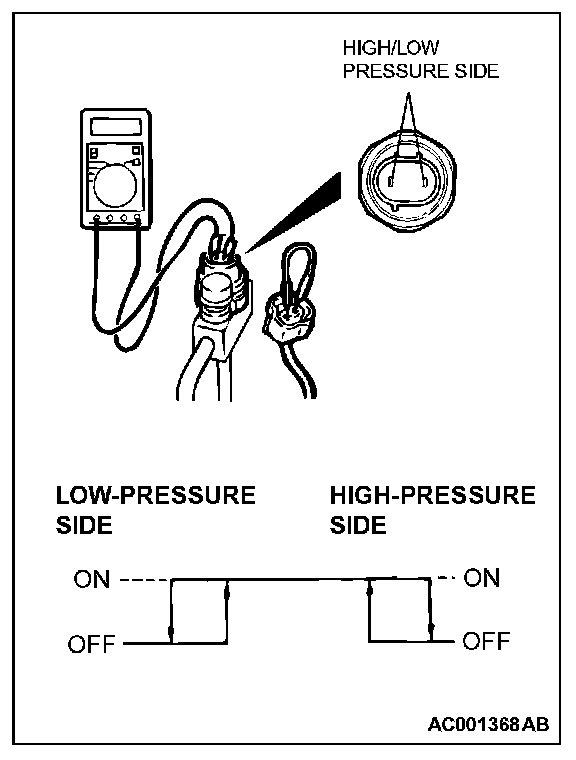 HIGH/LOW PRESSURE SIDE

LOW-PRESSURE SIDE

HIGH-PRESSURE SIDE

ON

ON

OFF

OFF

AC001368AB