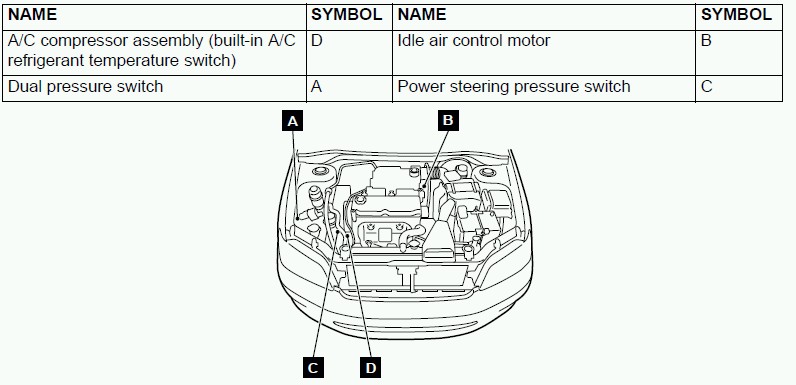 | NAME | SYMBOL | NAME | SYMBOL |
|---|---|---|---|
| A/C compressor assembly (built-in A/C refrigerant temperature switch) | D | Idle air control motor | B |
| Dual pressure switch | A | Power steering pressure switch | C |

A

B

C

D