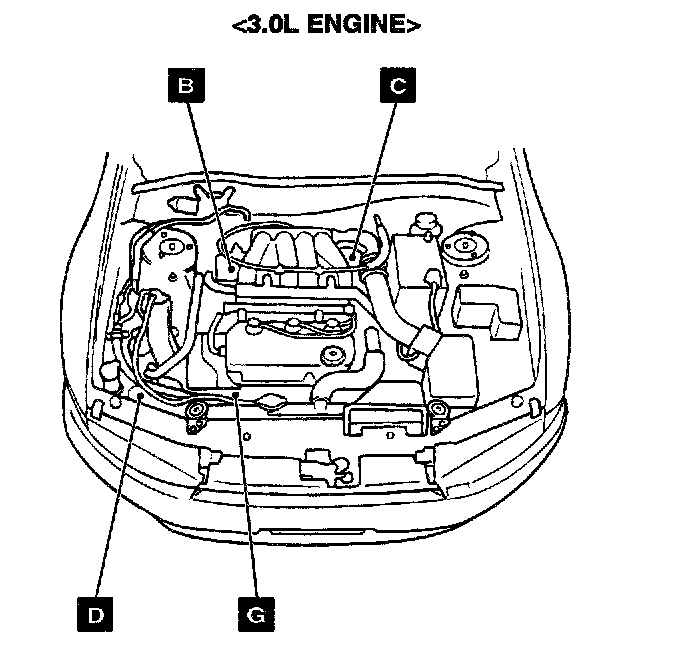 <3.0L ENGINE>

B

C

D

G