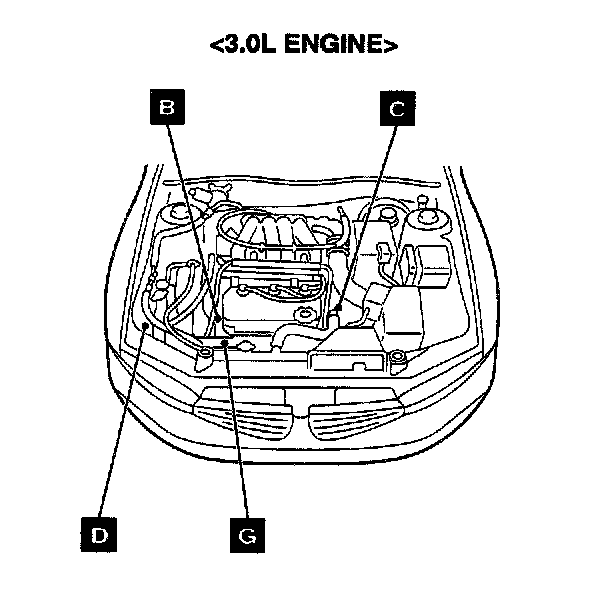 <3.0L ENGINE>

B

C

D

G