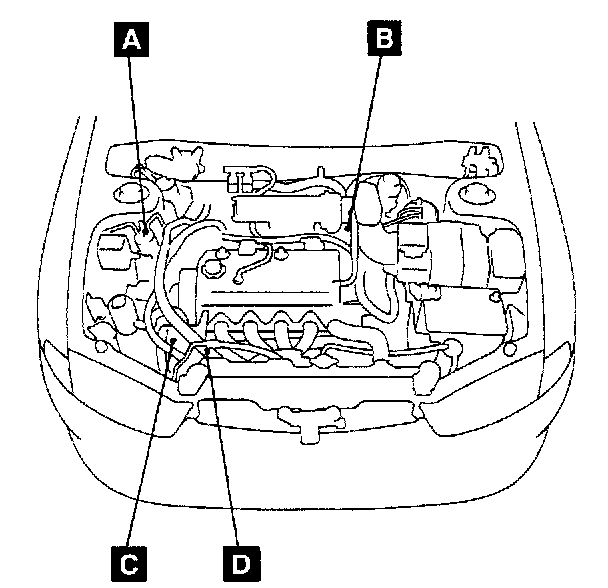 A
B
C
D