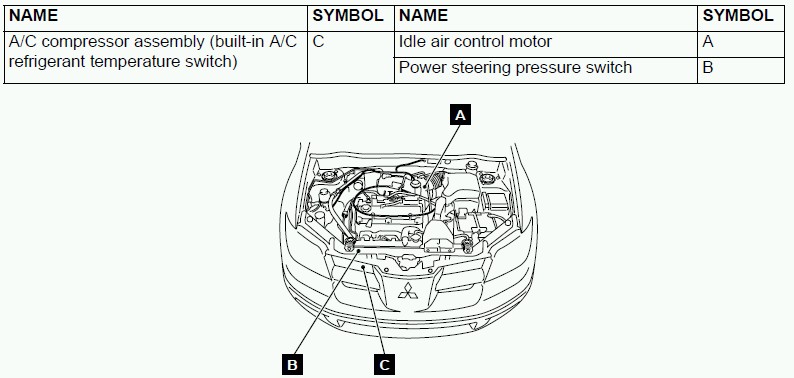 | NAME | SYMBOL | NAME | SYMBOL |
|---|---|---|---|
| A/C compressor assembly (built-in A/C refrigerant temperature switch) | C | Idle air control motor | A |
| | | Power steering pressure switch | B |

A

B

C