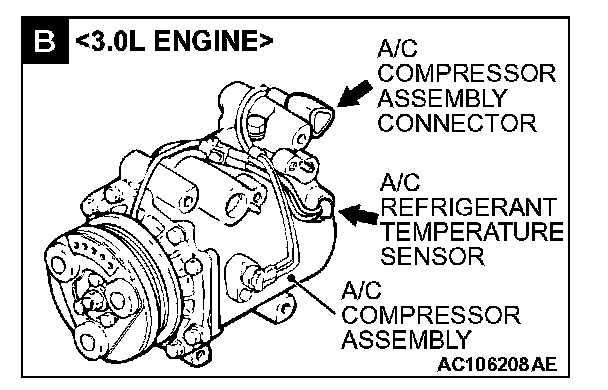 B <3.0L ENGINE>

A/C COMPRESSOR ASSEMBLY CONNECTOR

A/C REFRIGERANT TEMPERATURE SENSOR

A/C COMPRESSOR ASSEMBLY

AC106208 AE