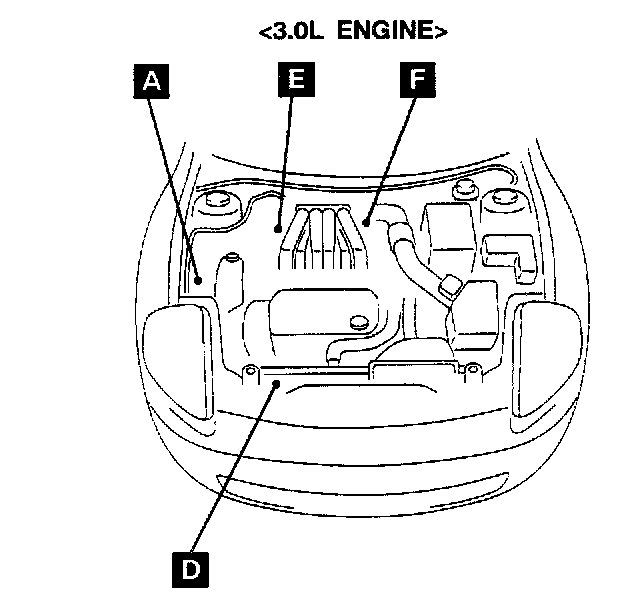 <3.0L ENGINE>

A

E

F

D