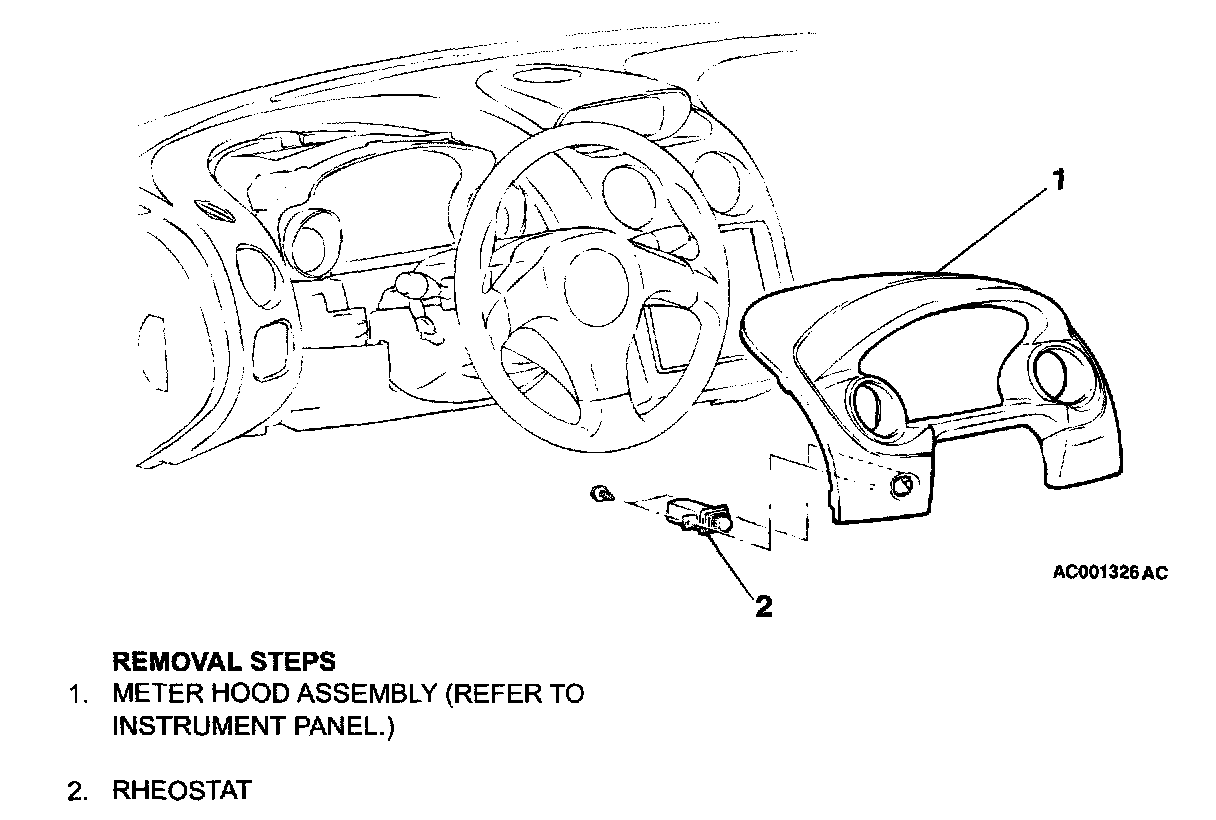 1

2

AC001326 AC

REMOVAL STEPS
1. METER HOOD ASSEMBLY (REFER TO INSTRUMENT PANEL.)

2. RHEOSTAT