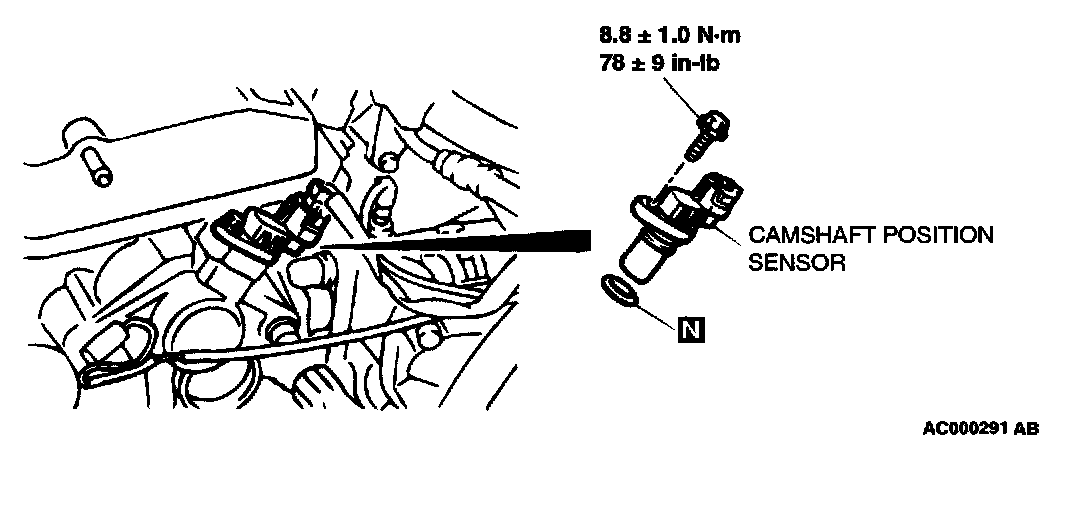 8.8 ± 1.0 N·m
78 ± 9 in-lb

CAMSHAFT POSITION SENSOR

N

AC000291 AB