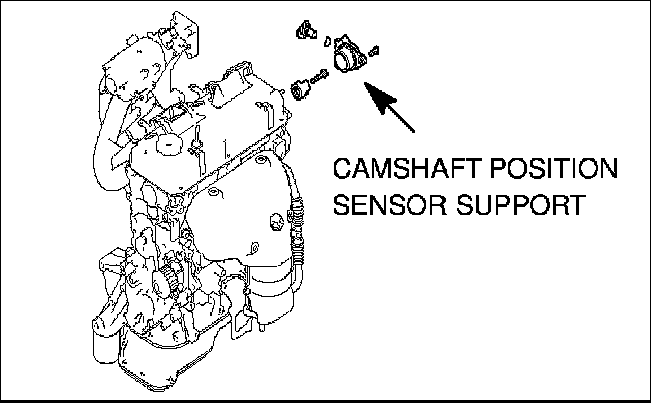 CAMSHAFT POSITION
SENSOR SUPPORT